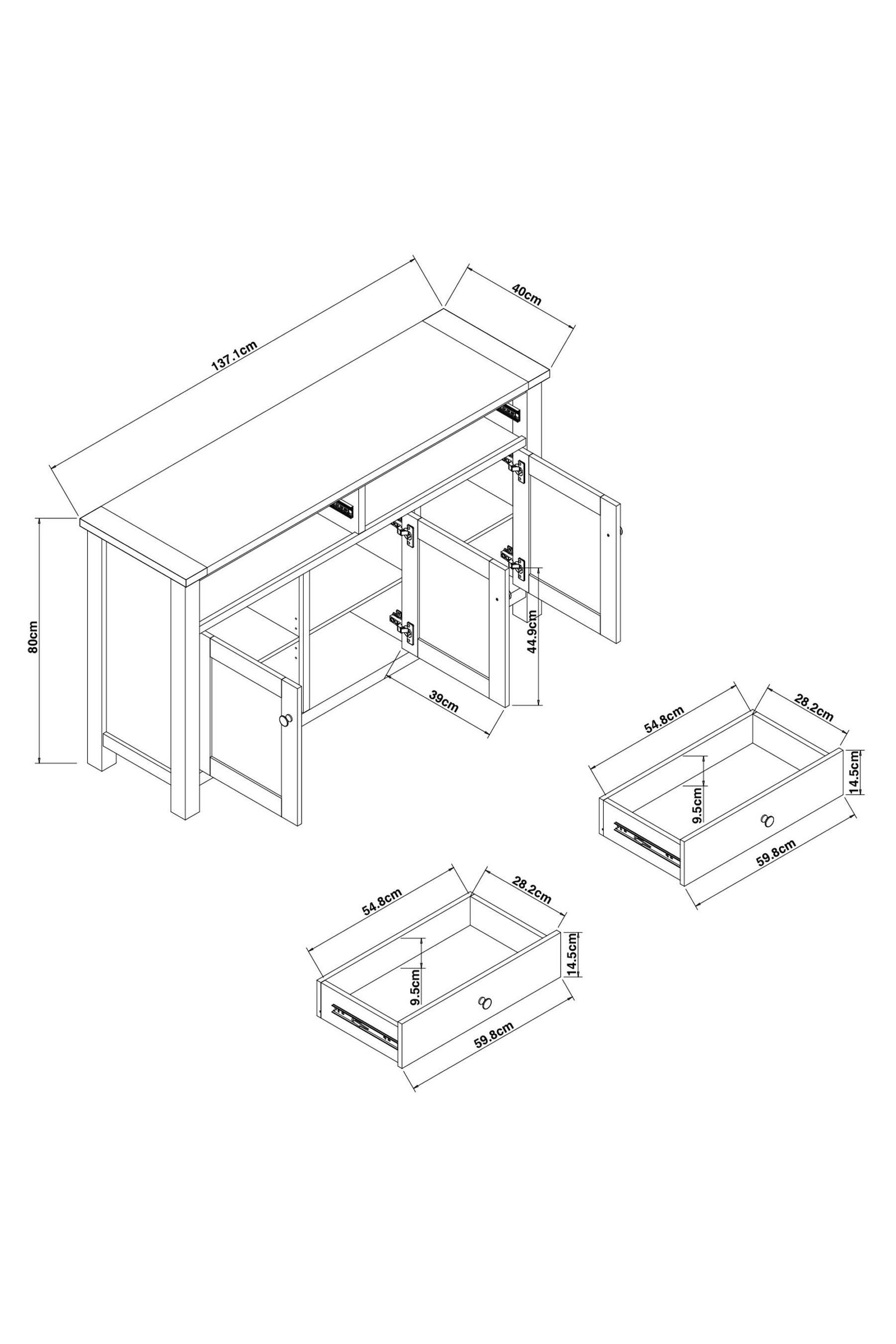 137.1cm

40cm

80cm

44.9cm

39cm

54.8cm

28.2cm

14.5cm

9.5cm

59.8cm

54.8cm

28.2cm

14.5cm

9.5cm

59.8cm