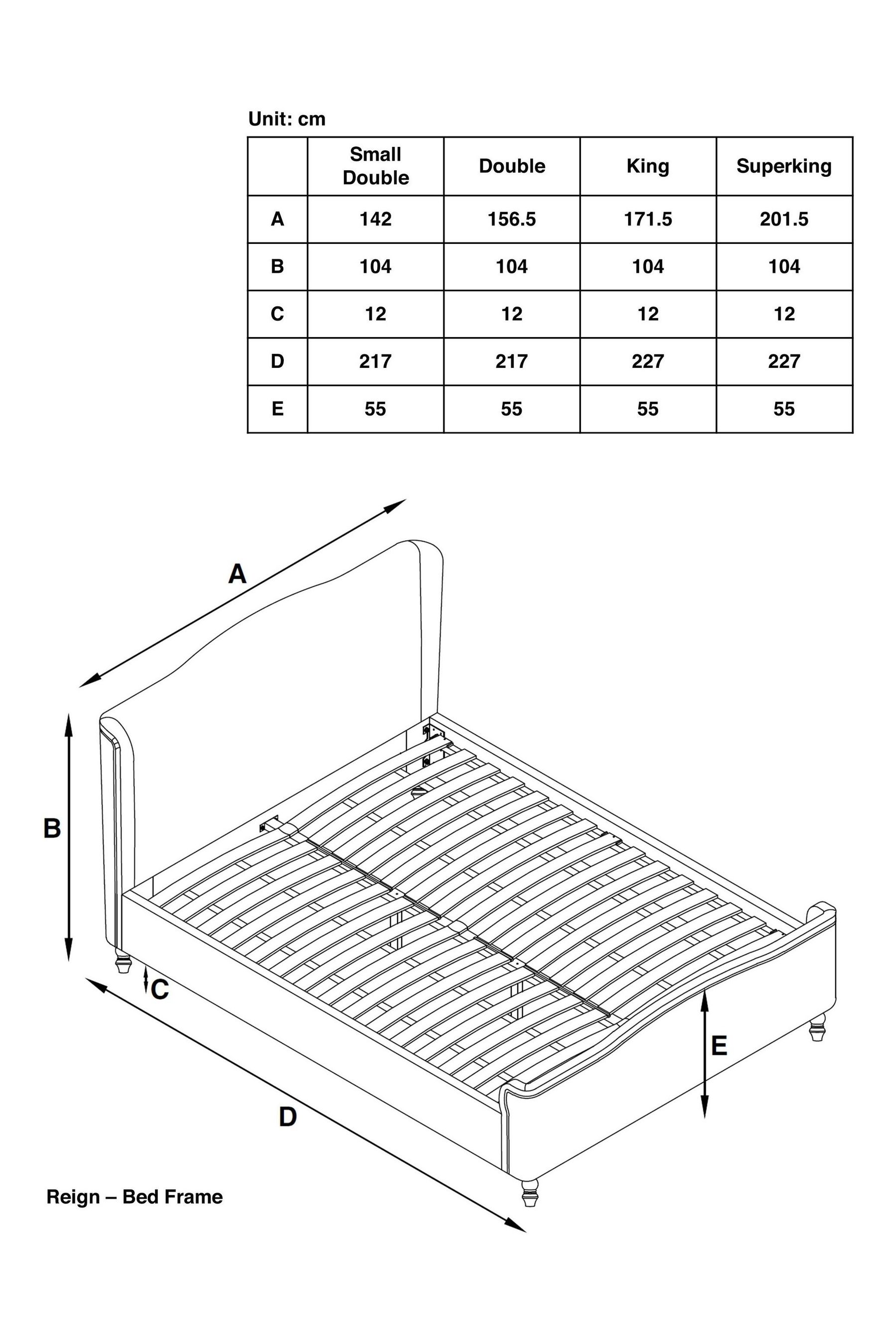 Unit: cm

|  | Small Double | Double | King | Superking |
|---|---|---|---|---|
| A | 142 | 156.5 | 171.5 | 201.5 |
| B | 104 | 104 | 104 | 104 |
| C | 12 | 12 | 12 | 12 |
| D | 217 | 217 | 227 | 227 |
| E | 55 | 55 | 55 | 55 |

A

B

C

E

D

Reign – Bed Frame