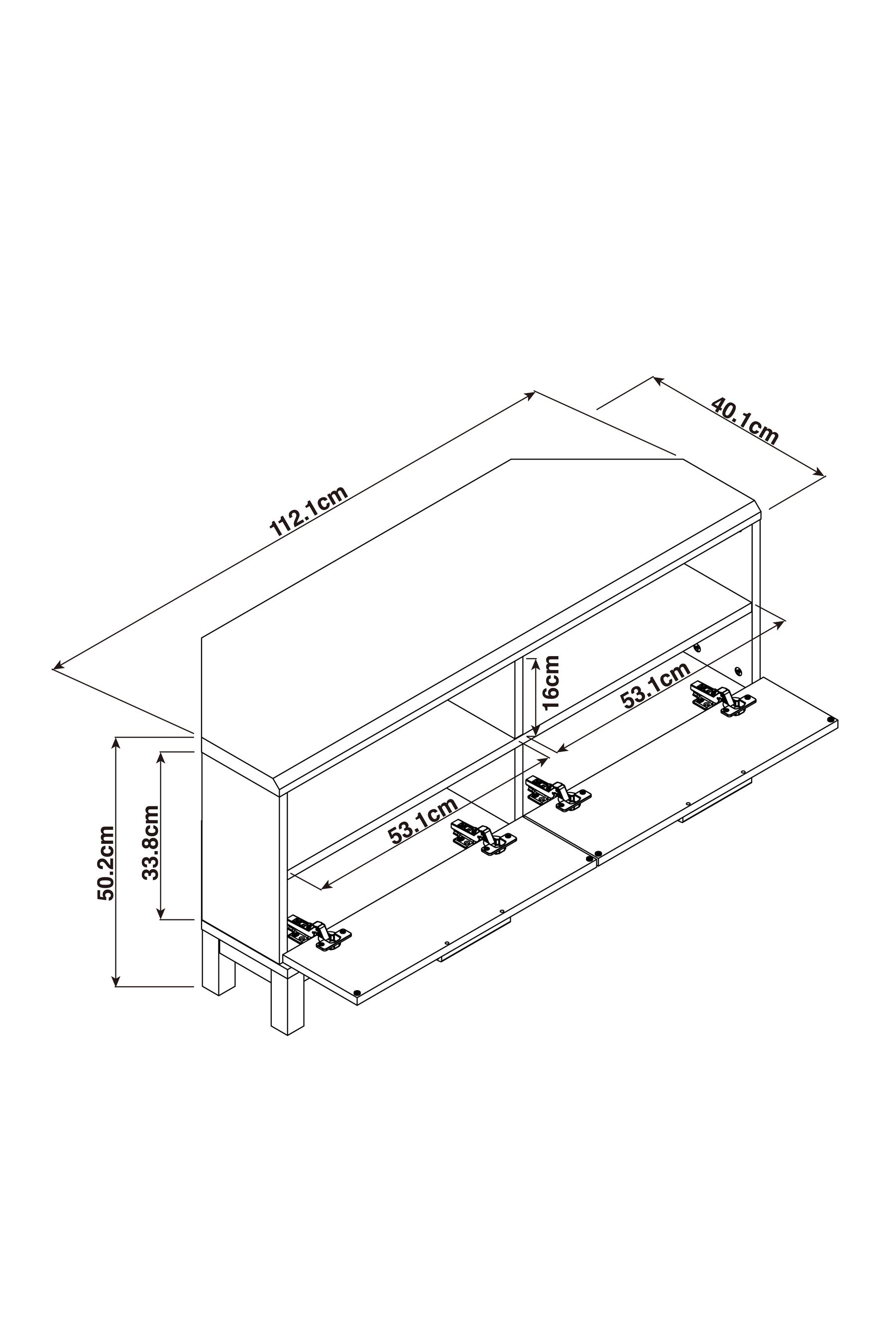 112.1cm
40.1cm
16cm
53.1cm
53.1cm
50.2cm
33.8cm