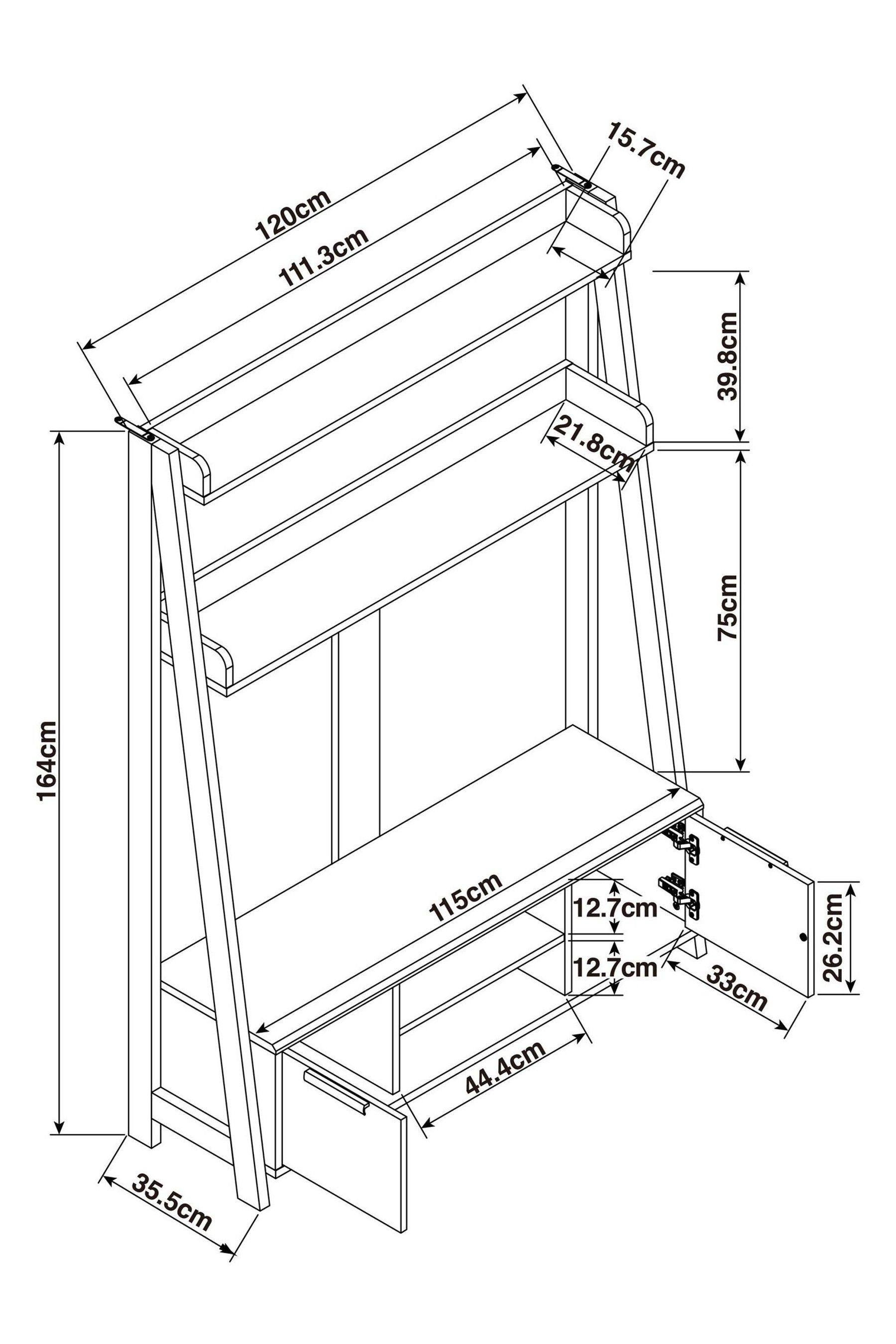 120cm

111.3cm

15.7cm

39.8cm

21.8cm

75cm

164cm

115cm

12.7cm

12.7cm

26.2cm

33cm

44.4cm

35.5cm