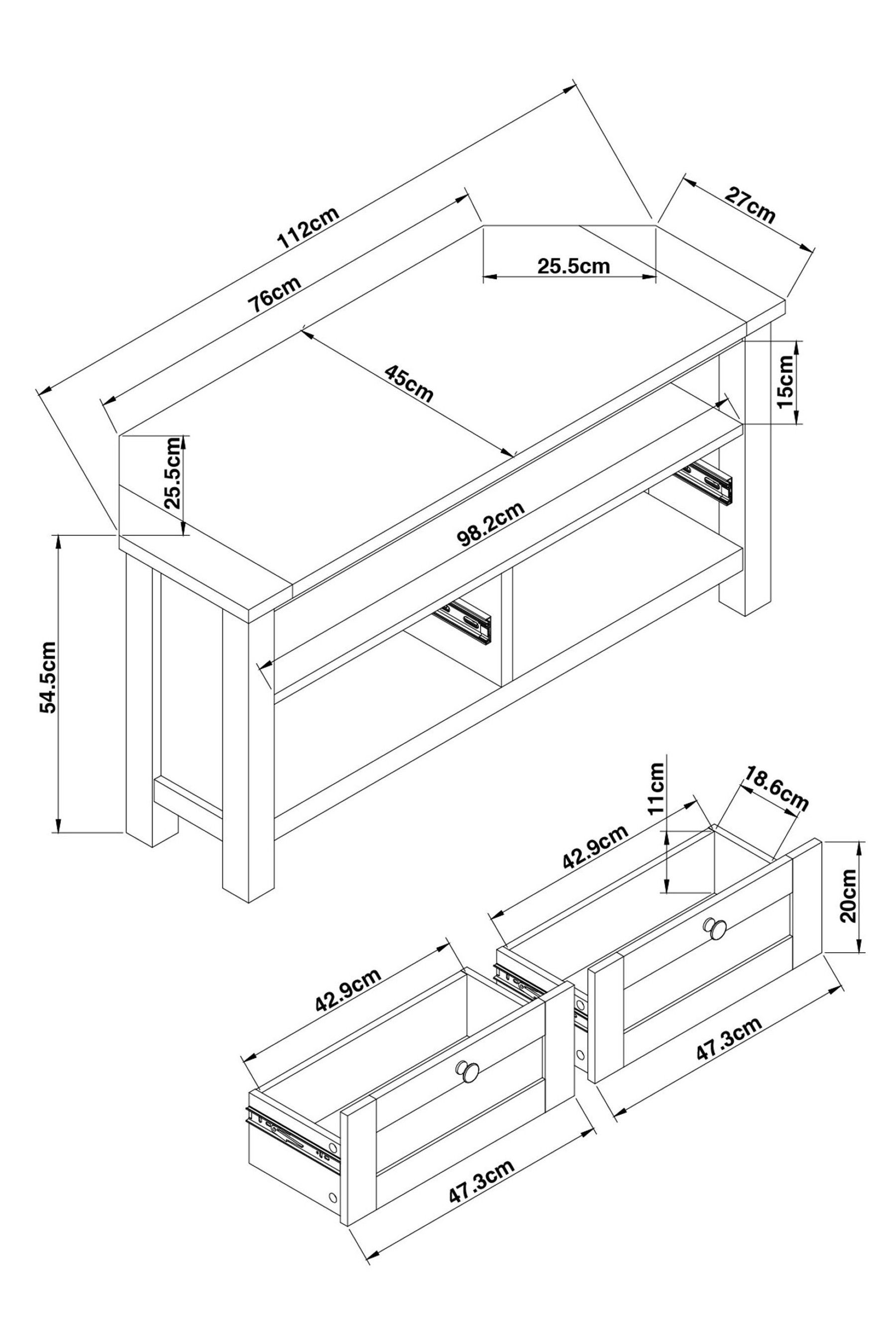 112cm

27cm

76cm

25.5cm

45cm

15cm

25.5cm

98.2cm

54.5cm

11cm

18.6cm

42.9cm

20cm

42.9cm

47.3cm

47.3cm