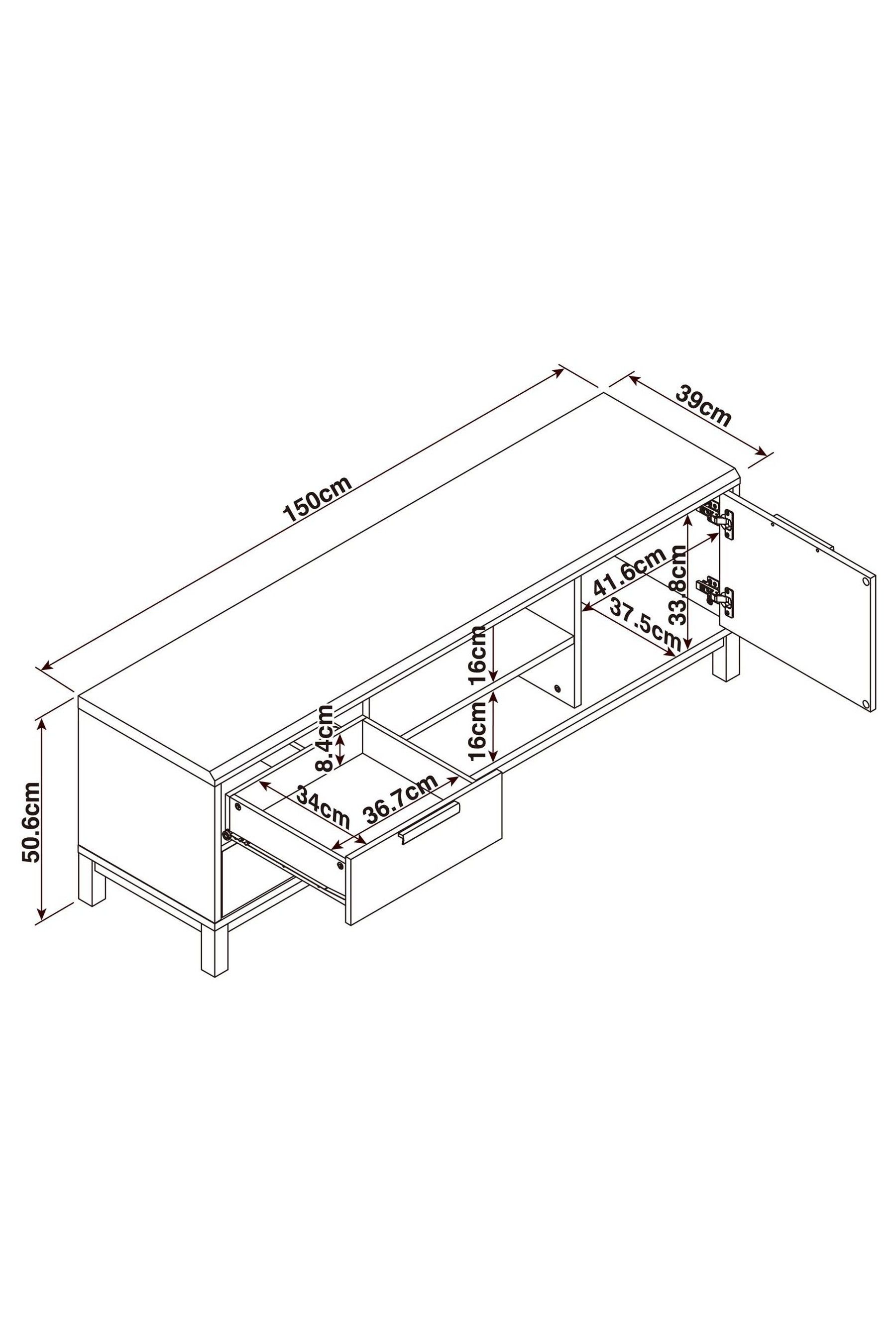 150cm
39cm
41.6cm
33.8cm
37.5cm
16cm
16cm
8.4cm
34cm
36.7cm
50.6cm