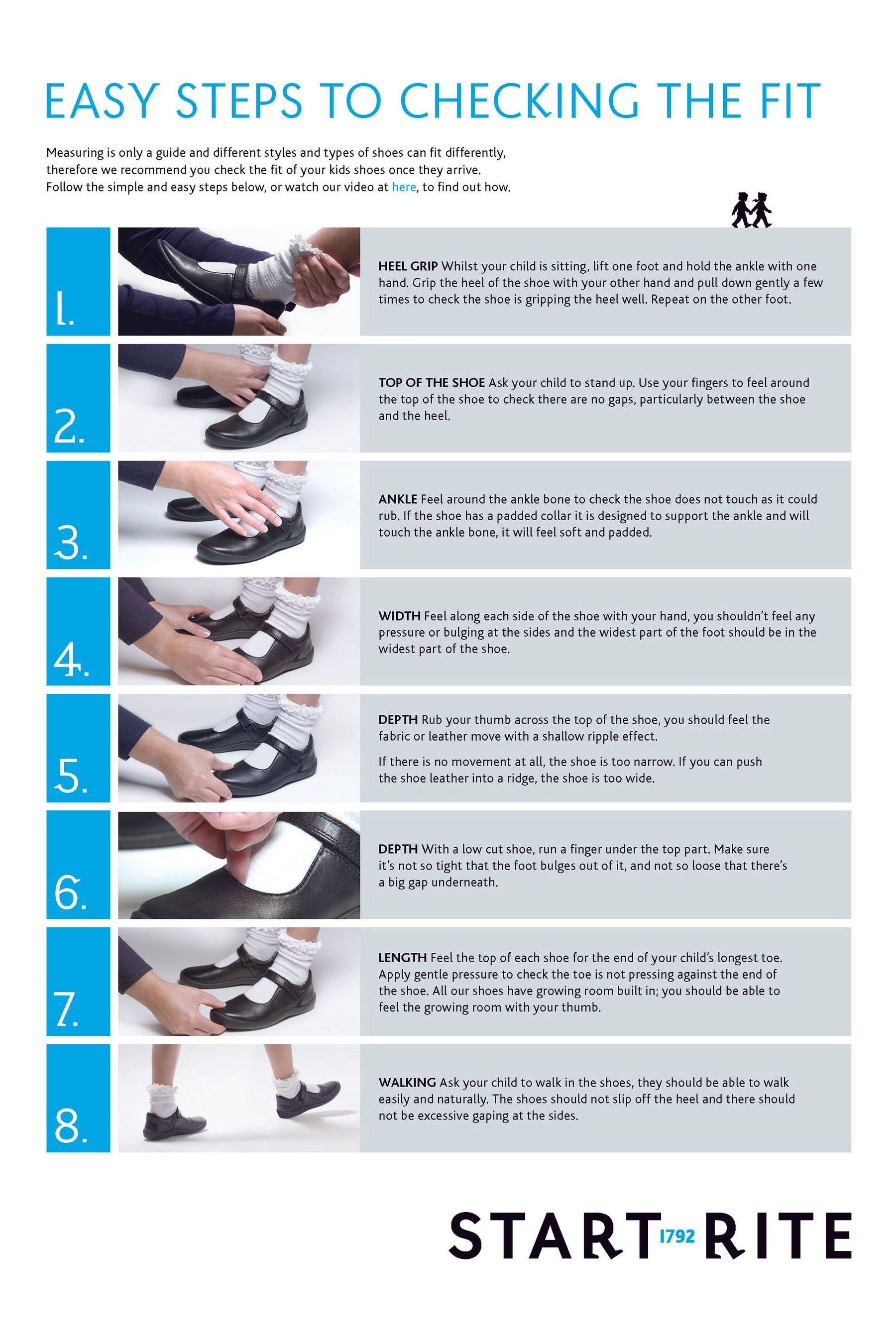 EASY STEPS TO CHECKING THE FIT

Measuring is only a guide and different styles and types of shoes can fit differently, therefore we recommend you check the fit of your kids shoes once they arrive. Follow the simple and easy steps below, or watch our video at here, to find out how.

1.

HEEL GRIP Whilst your child is sitting, lift one foot and hold the ankle with one hand. Grip the heel of the shoe with your other hand and pull down gently a few times to check the shoe is gripping the heel well. Repeat on the other foot.

2.

TOP OF THE SHOE Ask your child to stand up. Use your fingers to feel around the top of the shoe to check there are no gaps, particularly between the shoe and the heel.

3.

ANKLE Feel around the ankle bone to check the shoe does not touch as it could rub. If the shoe has a padded collar it is designed to support the ankle and will touch the ankle bone, it will feel soft and padded.

4.

WIDTH Feel along each side of the shoe with your hand, you shouldn't feel any pressure or bulging at the sides and the widest part of the foot should be in the widest part of the shoe.

5.

DEPTH Rub your thumb across the top of the shoe, you should feel the fabric or leather move with a shallow ripple effect.

If there is no movement at all, the shoe is too narrow. If you can push the shoe leather into a ridge, the shoe is too wide.

6.

DEPTH With a low cut shoe, run a finger under the top part. Make sure it's not so tight that the foot bulges out of it, and not so loose that there's a big gap underneath.

7.

LENGTH Feel the top of each shoe for the end of your child's longest toe. Apply gentle pressure to check the toe is not pressing against the end of the shoe. All our shoes have growing room built in; you should be able to feel the growing room with your thumb.

8.

WALKING Ask your child to walk in the shoes, they should be able to walk easily and naturally. The shoes should not slip off the heel and there should not be excessive gaping at the sides.

START 1792 RITE