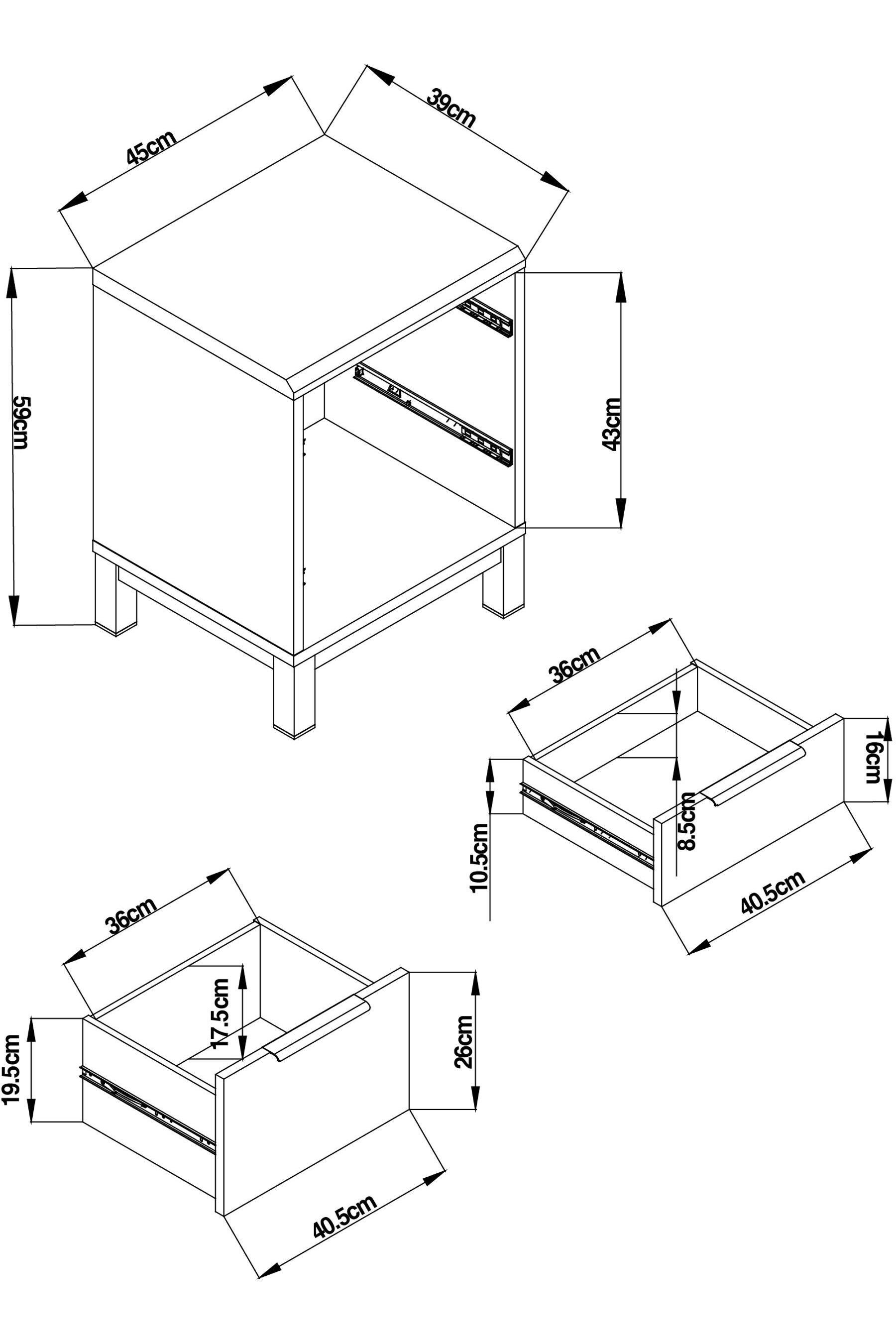 45cm
39cm
59cm
43cm
36cm
16cm
8.5cm
10.5cm
40.5cm
36cm
17.5cm
19.5cm
26cm
40.5cm