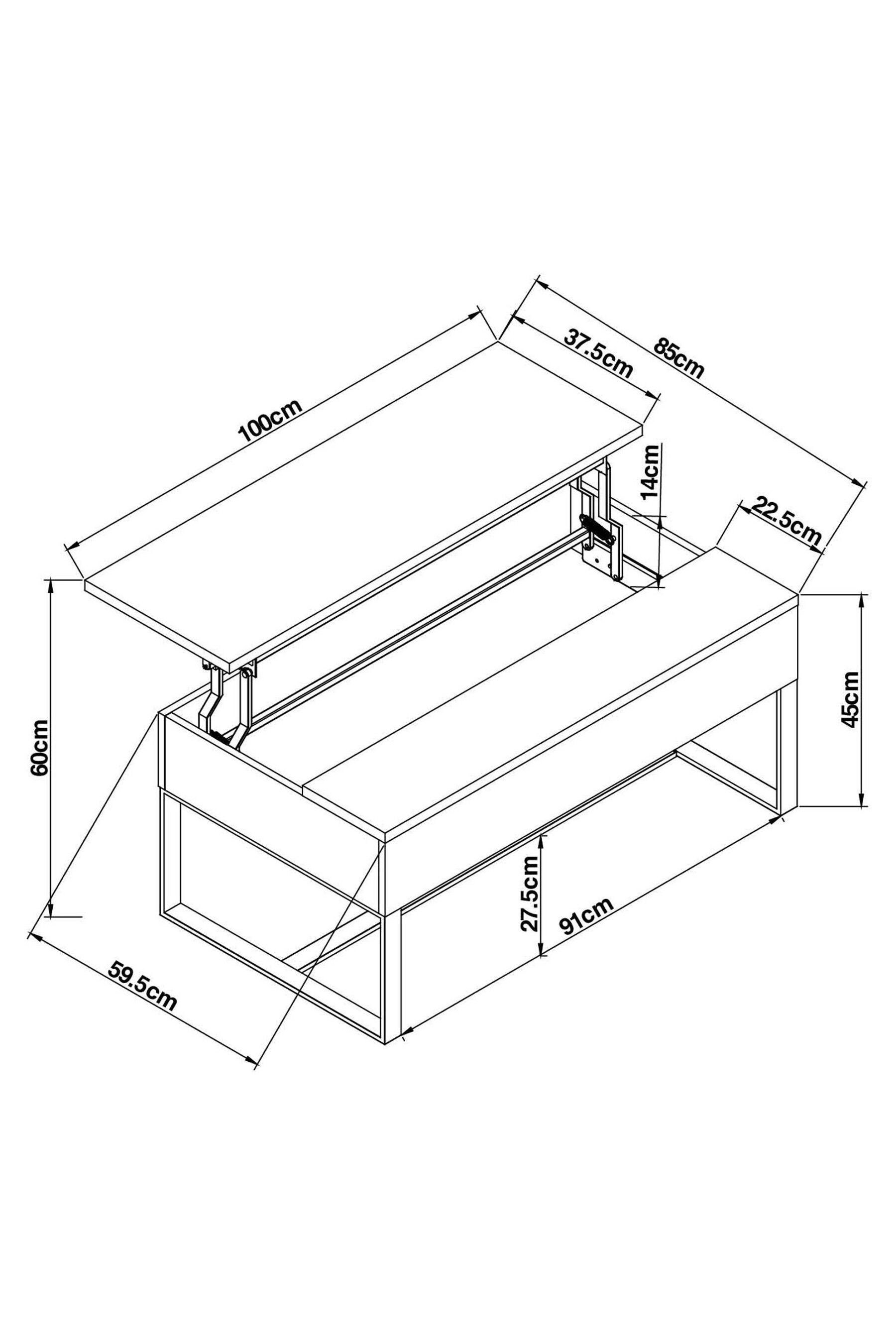 100cm
37.5cm
85cm
14cm
22.5cm
60cm
45cm
27.5cm
91cm
59.5cm