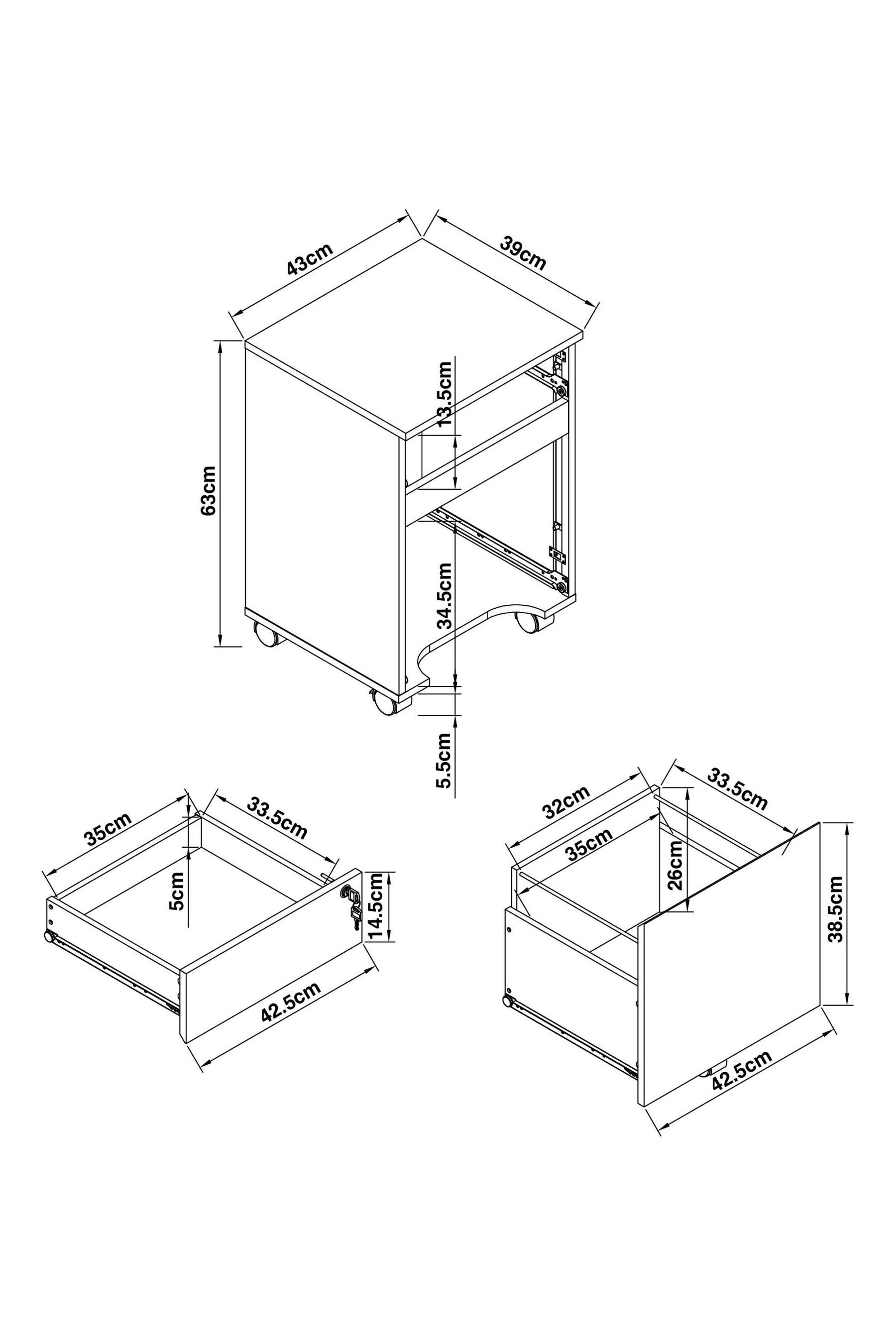 43cm
39cm
63cm
13.5cm
34.5cm
5.5cm

35cm
33.5cm
5cm
14.5cm
42.5cm

32cm
33.5cm
35cm
26cm
38.5cm
42.5cm