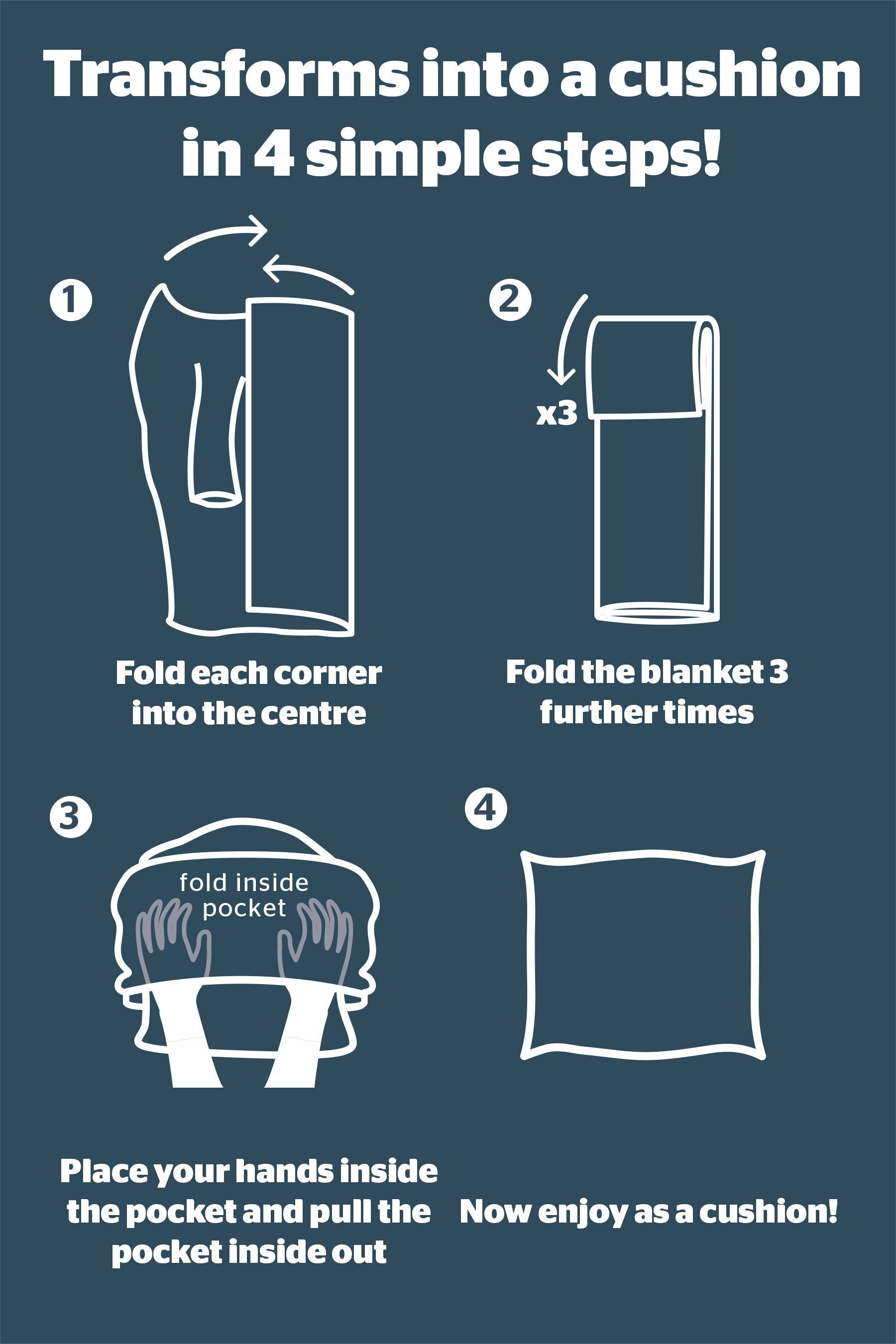 Transforms into a cushion in 4 simple steps!

1

Fold each corner into the centre

2

x3

Fold the blanket 3 further times

3

fold inside pocket

Place your hands inside the pocket and pull the pocket inside out

4

Now enjoy as a cushion!