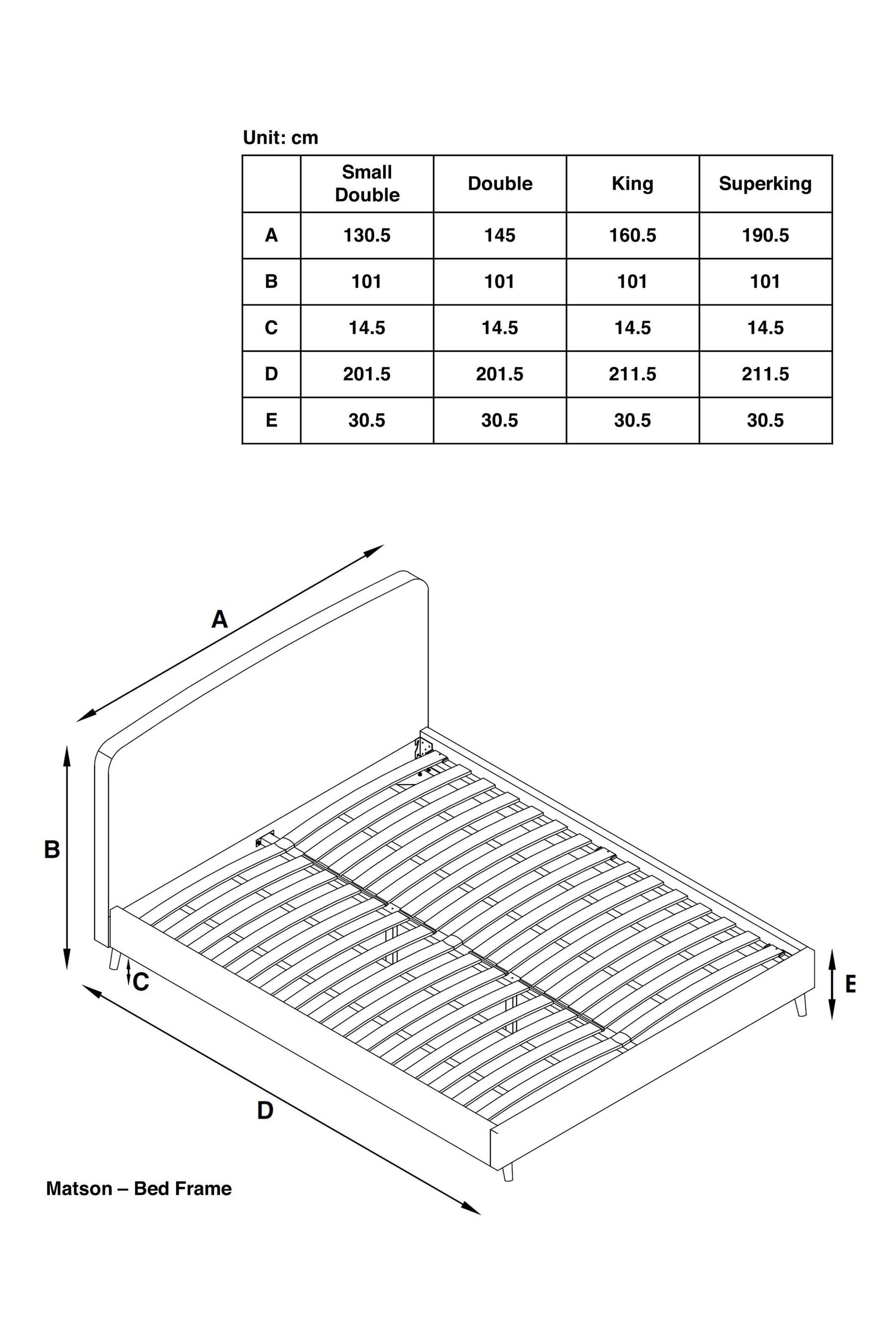 Unit: cm

| | Small Double | Double | King | Superking |
|---|---|---|---|---|
| A | 130.5 | 145 | 160.5 | 190.5 |
| B | 101 | 101 | 101 | 101 |
| C | 14.5 | 14.5 | 14.5 | 14.5 |
| D | 201.5 | 201.5 | 211.5 | 211.5 |
| E | 30.5 | 30.5 | 30.5 | 30.5 |

A

B

C

E

D

Matson – Bed Frame