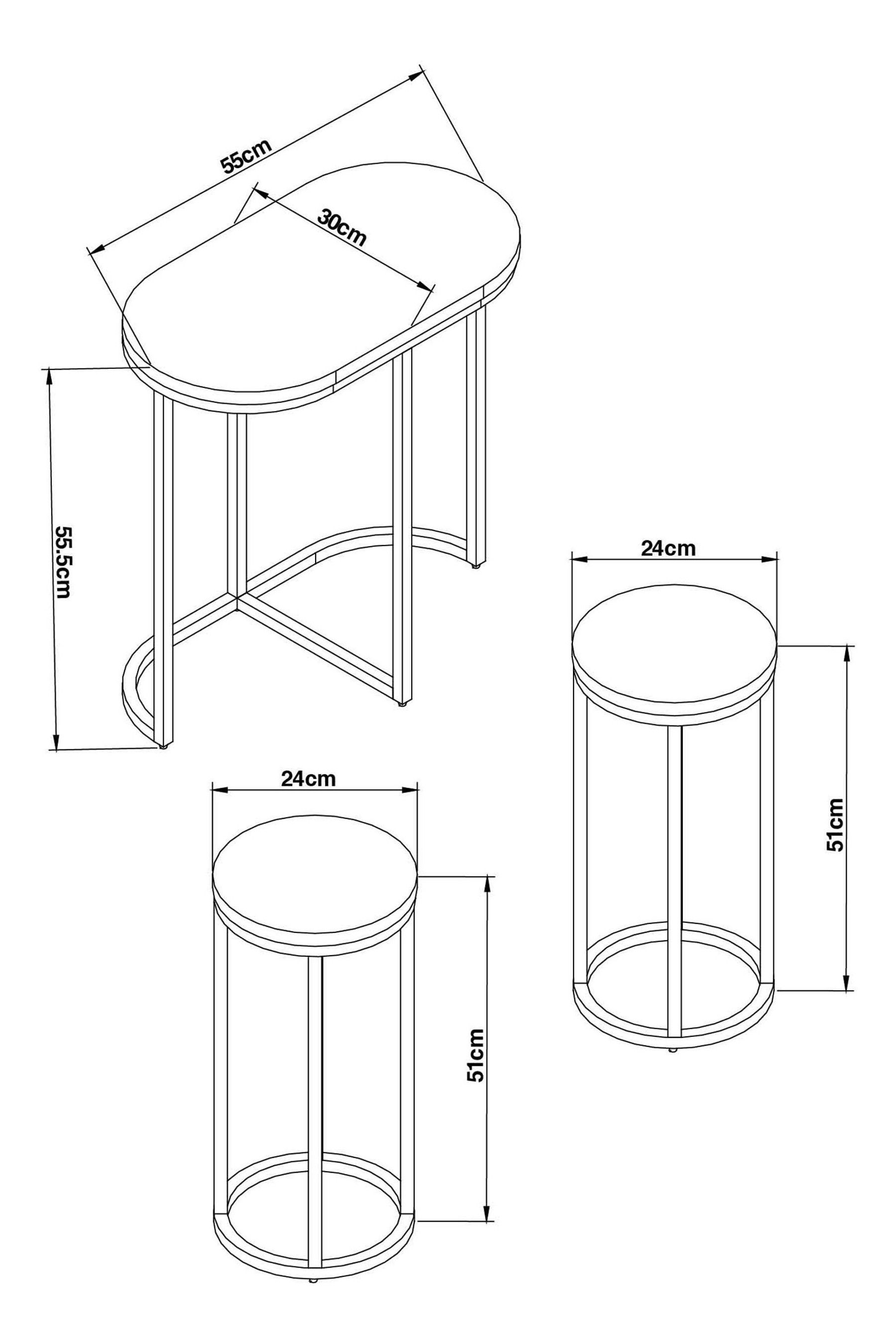 55cm
30cm
55.5cm
24cm
51cm
24cm
51cm