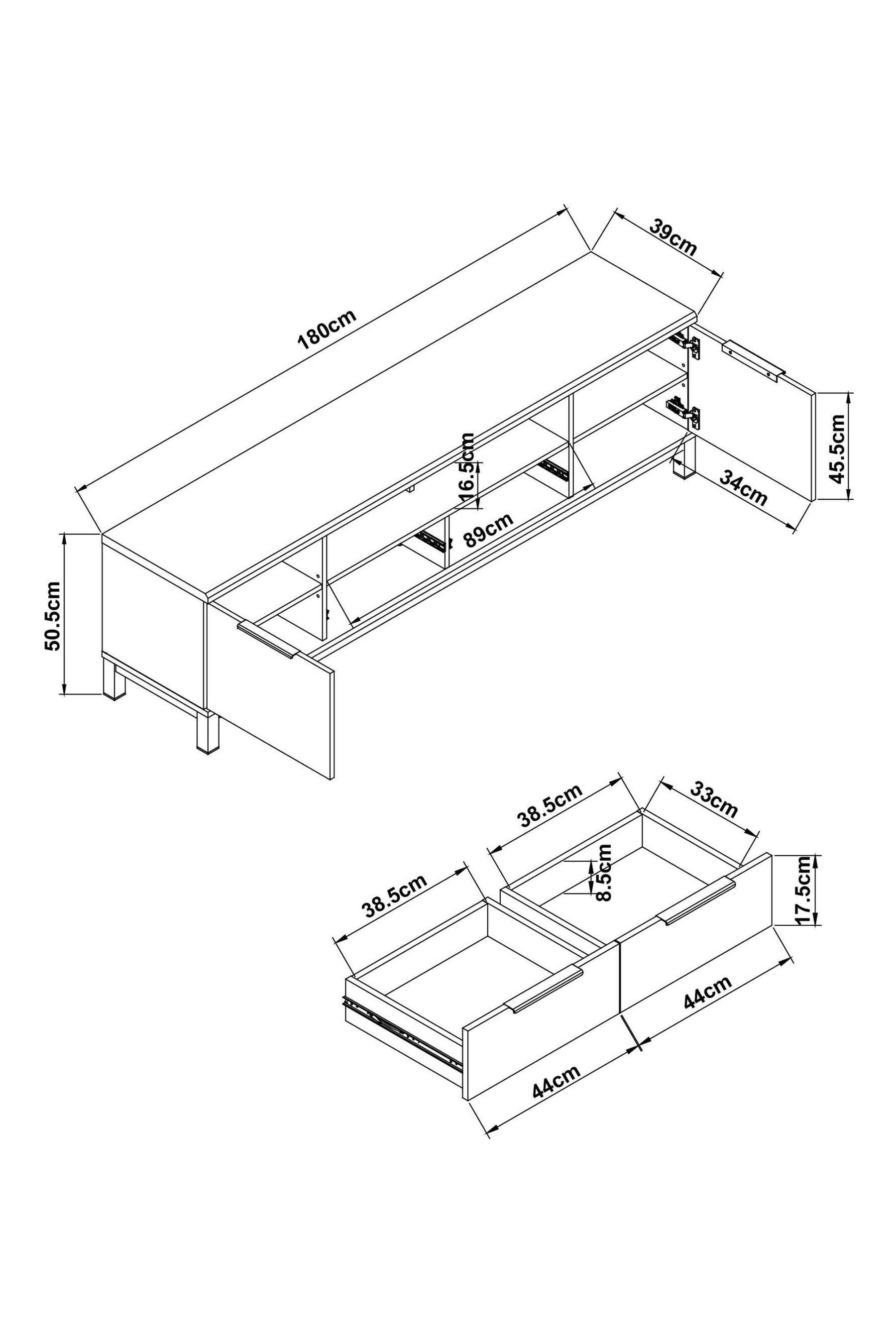 180cm
39cm
45.5cm
34cm
16.5cm
89cm
50.5cm
38.5cm
33cm
8.5cm
17.5cm
38.5cm
44cm
44cm