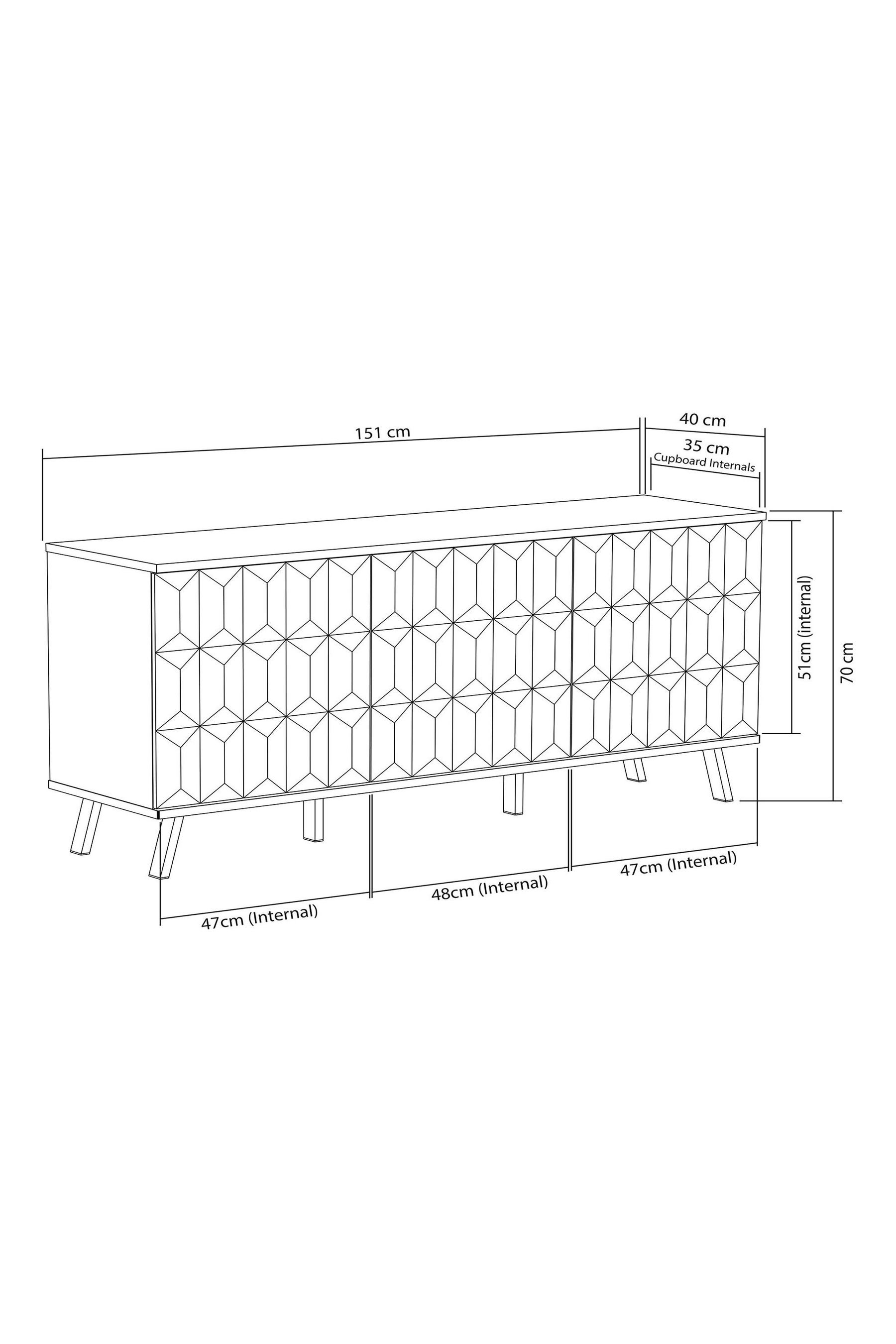 151 cm

40 cm

35 cm
Cupboard Internals

51cm (internal)

70 cm

47cm (Internal)

48cm (Internal)

47cm (Internal)