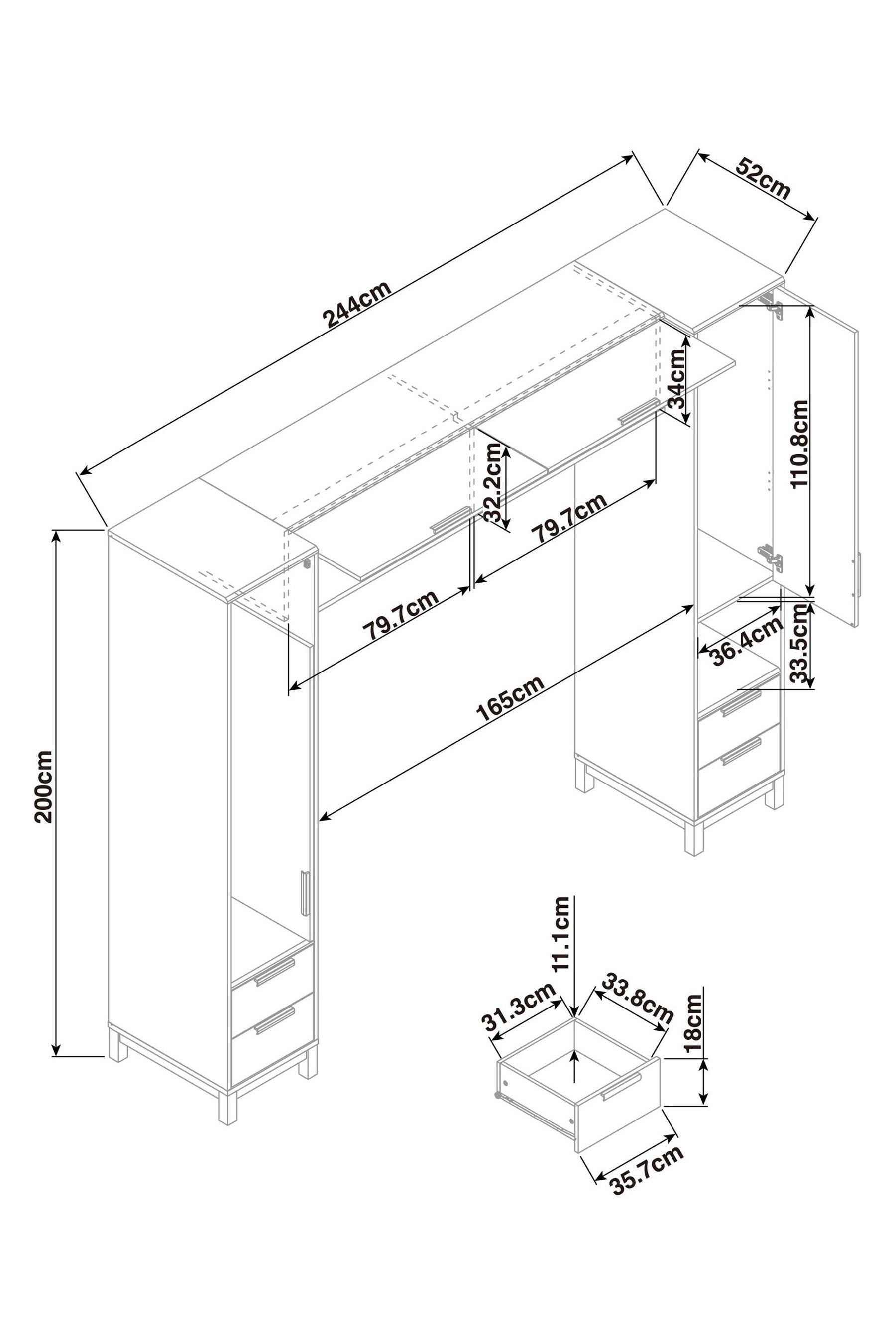 244cm
52cm
34cm
110.8cm
32.2cm
79.7cm
79.7cm
36.4cm
33.5cm
165cm
200cm
11.1cm
31.3cm
33.8cm
18cm
35.7cm