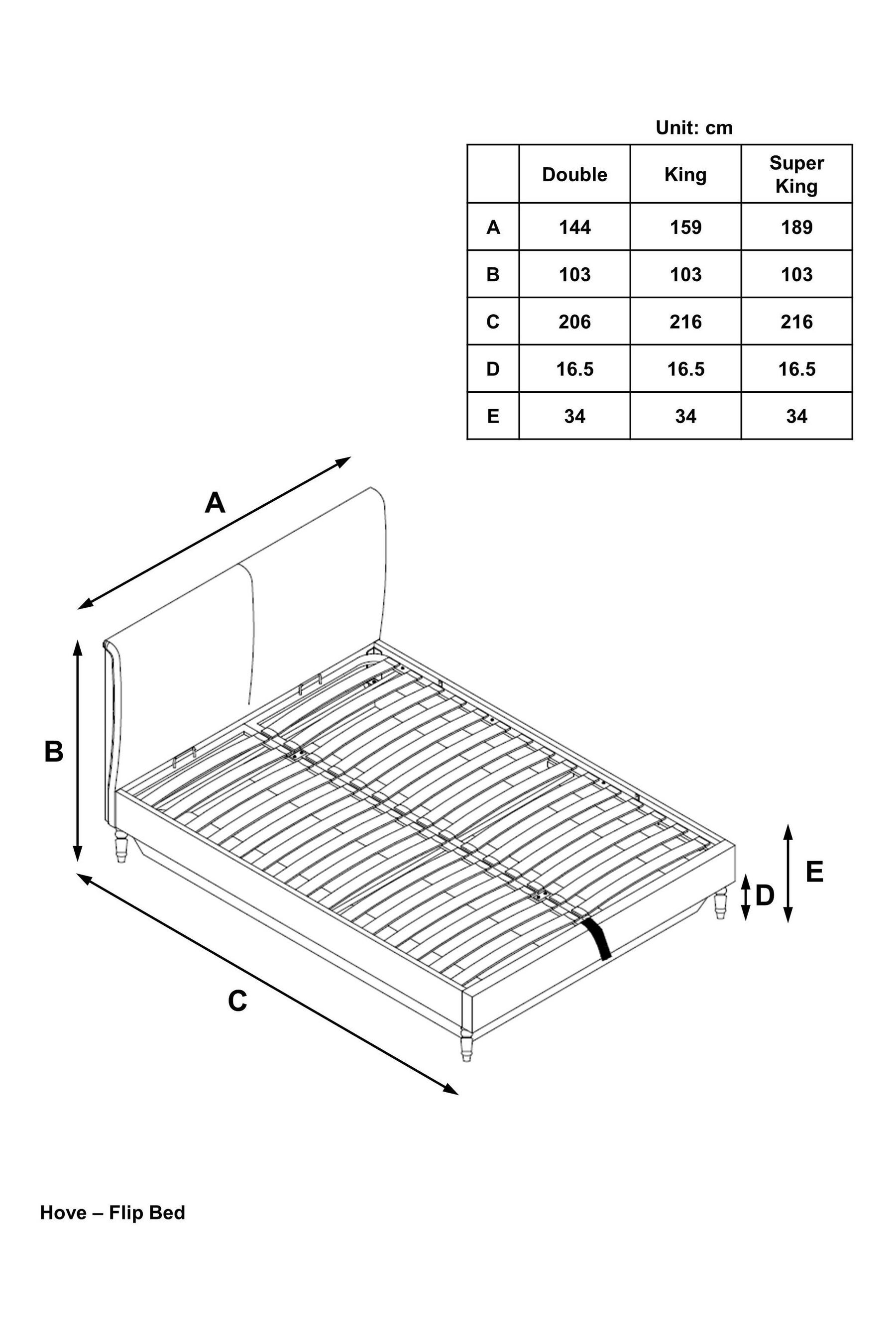 Unit: cm

|  | Double | King | Super King |
|---|---|---|---|
| A | 144 | 159 | 189 |
| B | 103 | 103 | 103 |
| C | 206 | 216 | 216 |
| D | 16.5 | 16.5 | 16.5 |
| E | 34 | 34 | 34 |

A

B

C

D

E

Hove – Flip Bed