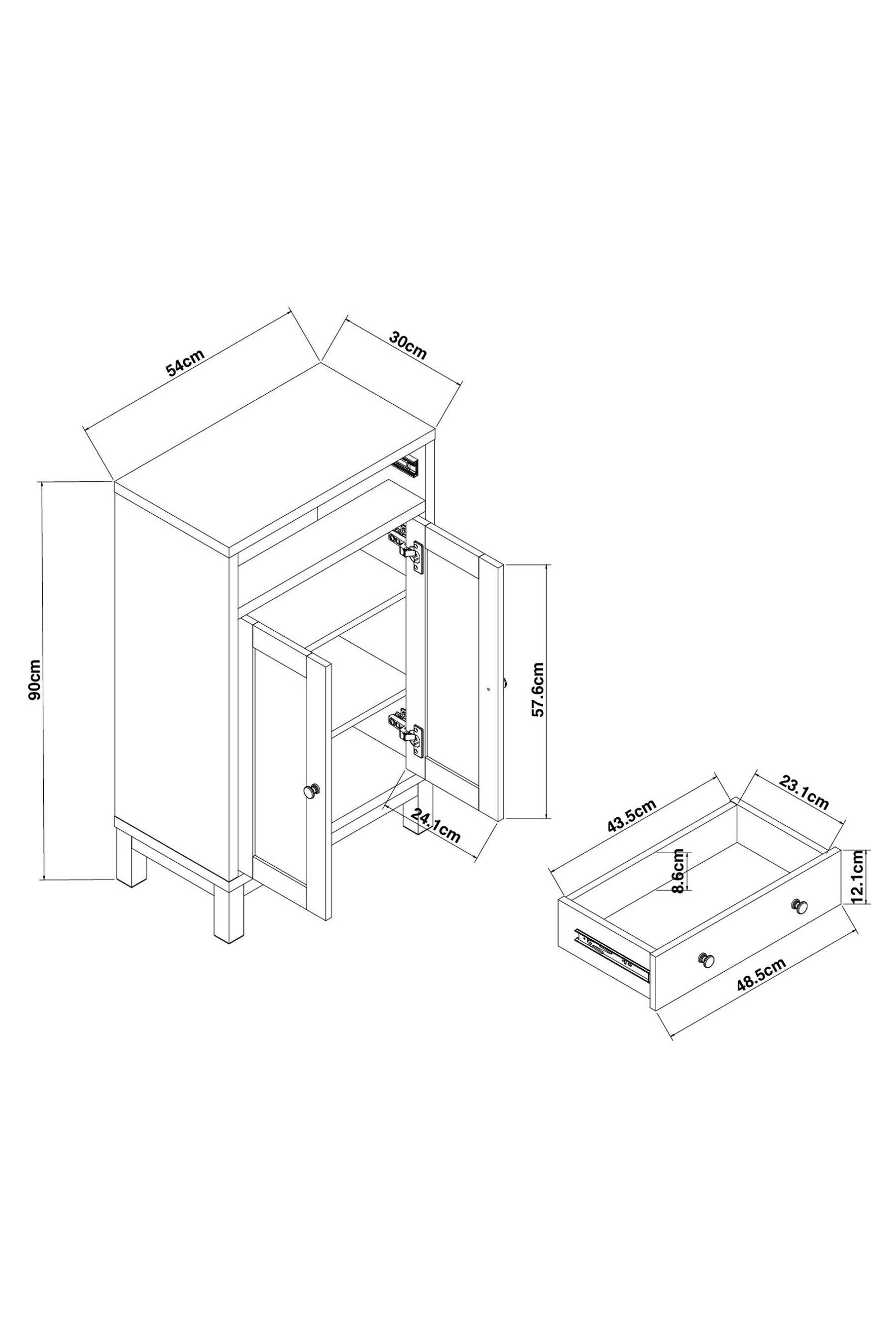 54cm
30cm
90cm
57.6cm
24.1cm
43.5cm
23.1cm
8.6cm
12.1cm
48.5cm