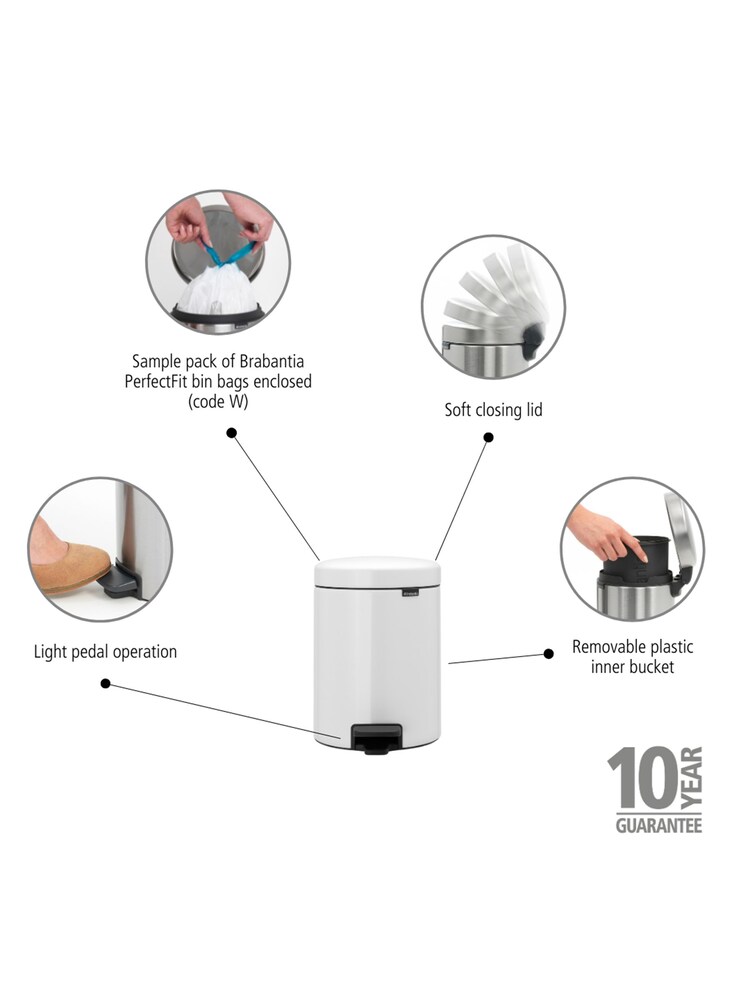 Sample pack of Brabantia PerfectFit bin bags enclosed (code W)

Soft closing lid

Light pedal operation

Removable plastic inner bucket

10 YEAR GUARANTEE