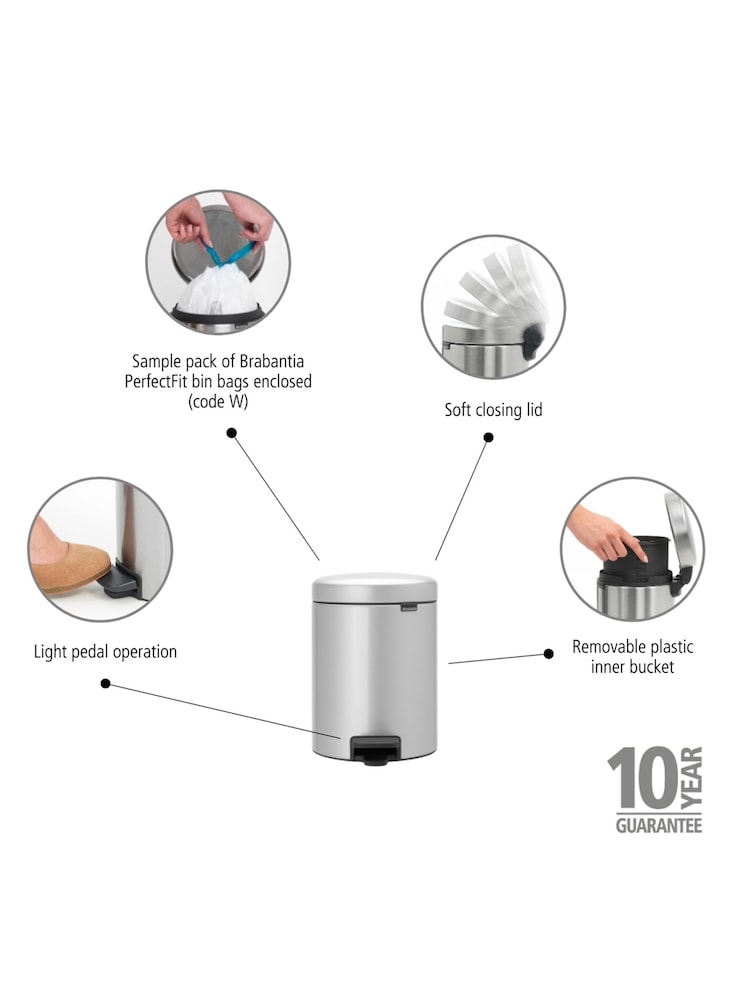 Sample pack of Brabantia PerfectFit bin bags enclosed (code W)

Soft closing lid

Light pedal operation

Removable plastic inner bucket

10 YEAR GUARANTEE