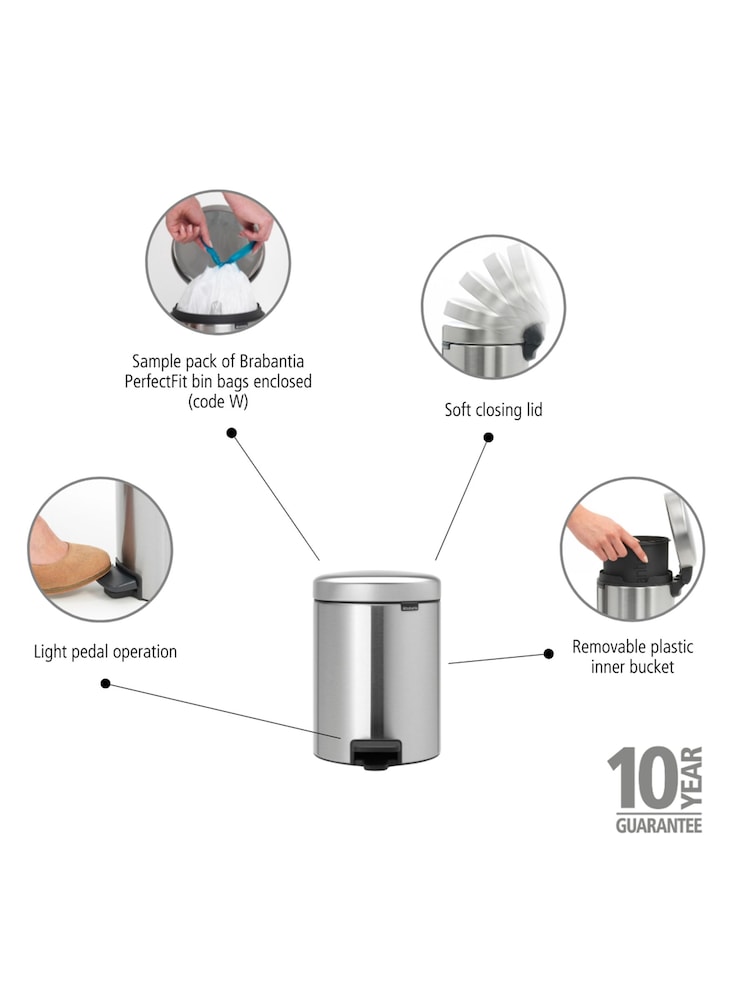 Sample pack of Brabantia PerfectFit bin bags enclosed (code W)

Soft closing lid

Light pedal operation

Removable plastic inner bucket

10 YEAR GUARANTEE