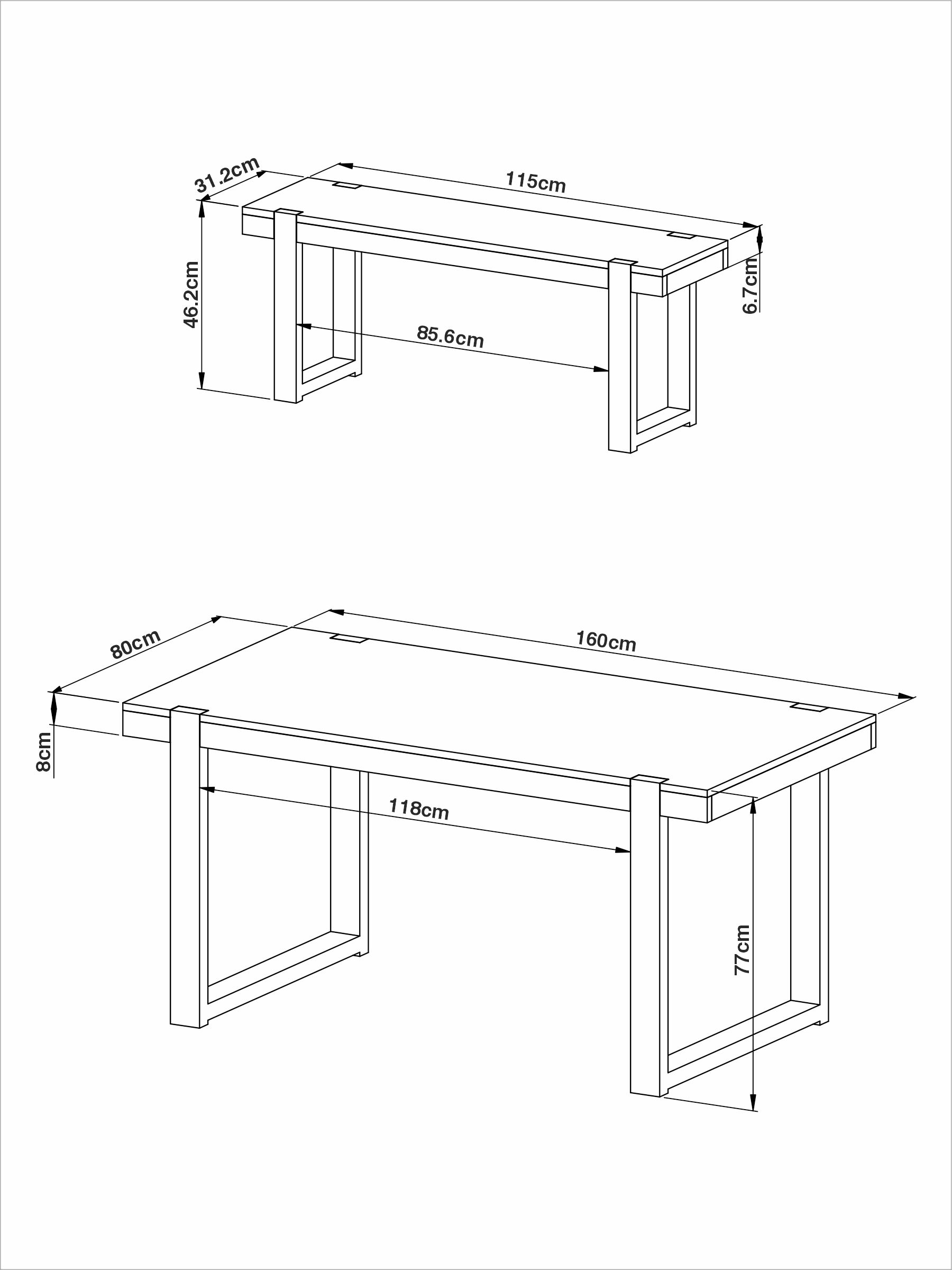 31.2cm
115cm
46.2cm
6.7cm
85.6cm

80cm
160cm
8cm
118cm
77cm