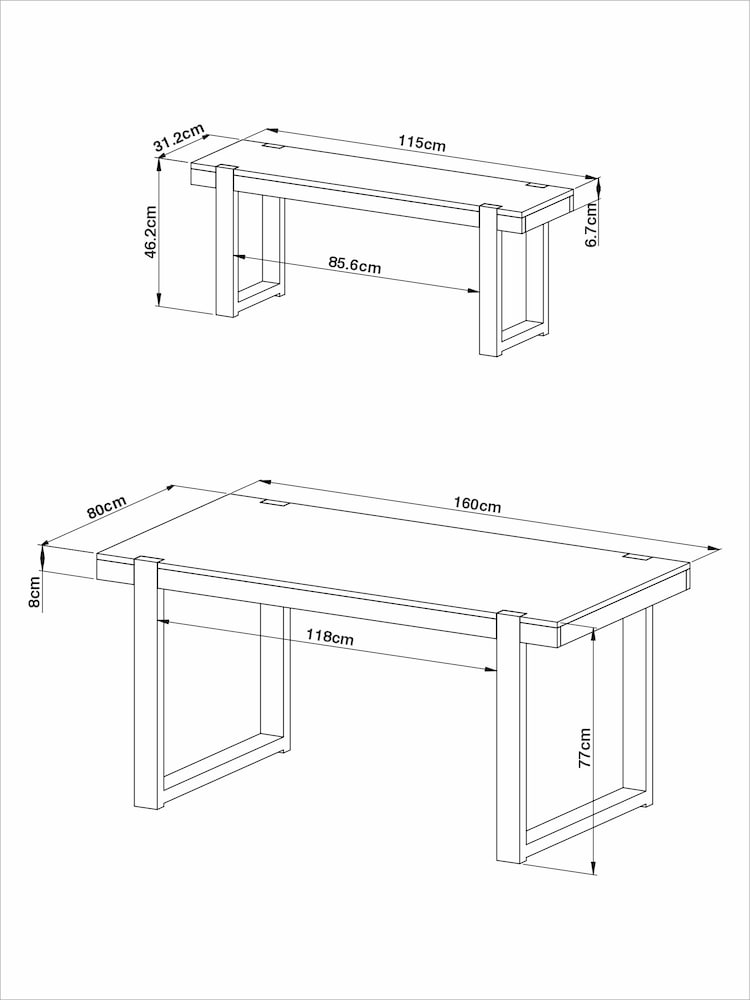 31.2cm
115cm
46.2cm
6.7cm
85.6cm

80cm
160cm
8cm
118cm
77cm