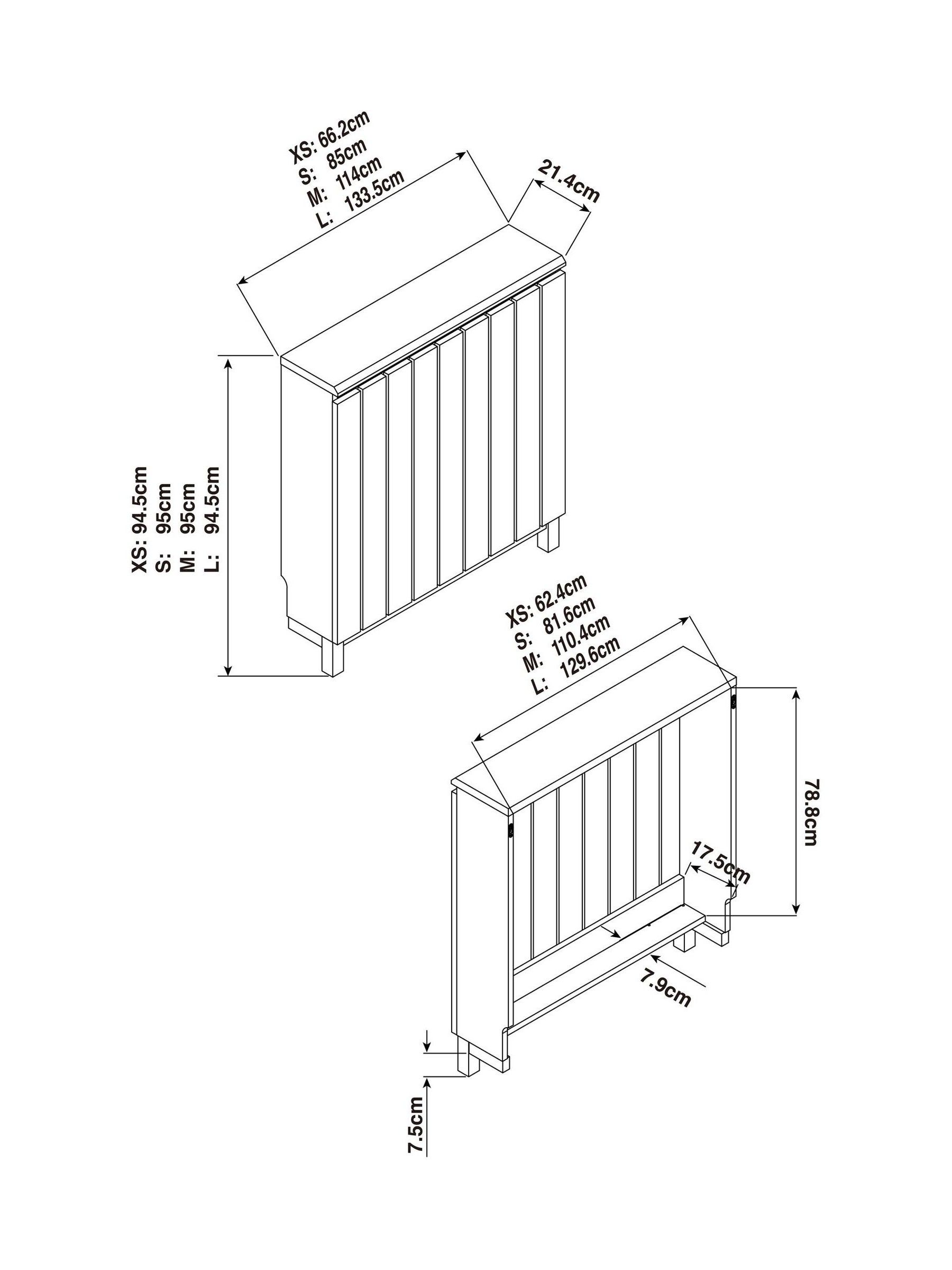 XS: 66.2cm
S: 85cm
M: 114cm
L: 133.5cm

21.4cm

XS: 94.5cm
S: 95cm
M: 95cm
L: 94.5cm

XS: 62.4cm
S: 81.6cm
M: 110.4cm
L: 129.6cm

78.8cm

17.5cm

7.9cm

7.5cm