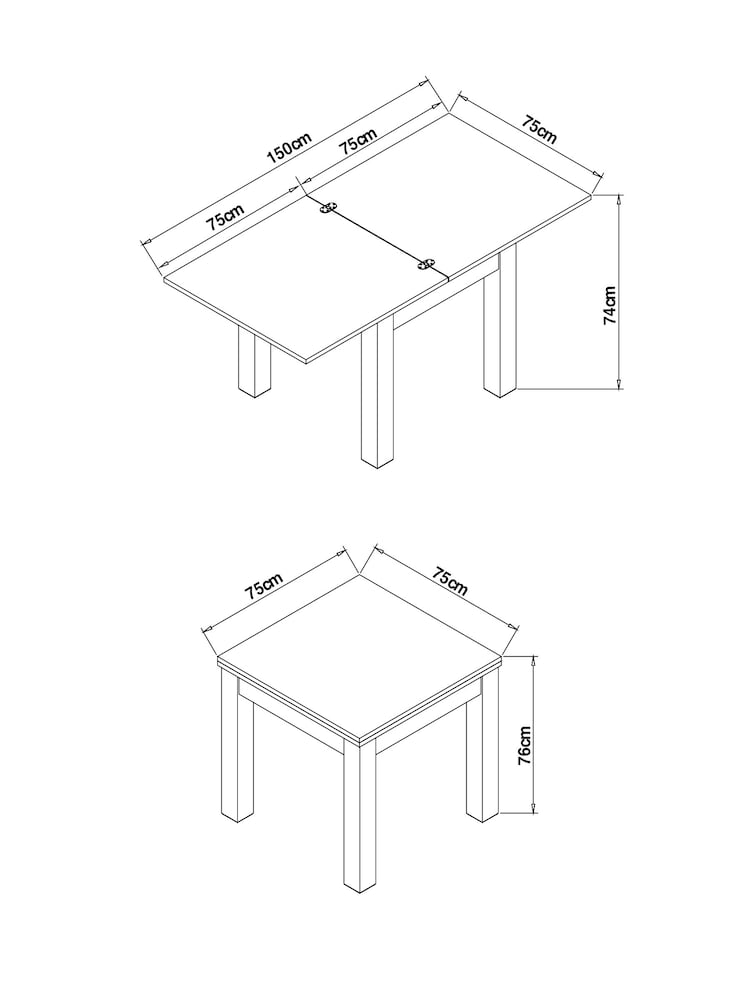 150cm
75cm
75cm
75cm
74cm

75cm
75cm
76cm