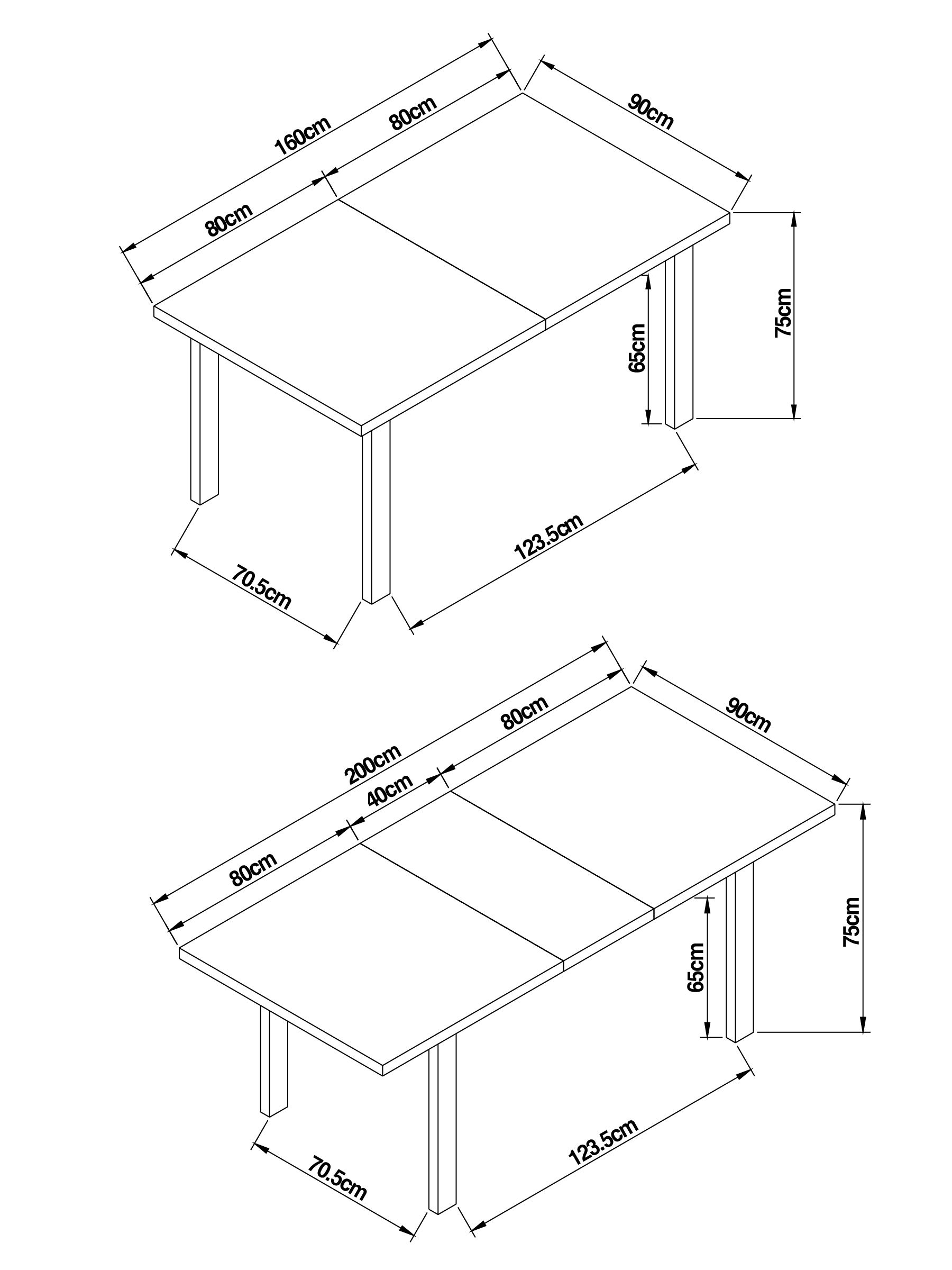 160cm
80cm
80cm
90cm
75cm
65cm
123.5cm
70.5cm

200cm
80cm
40cm
80cm
90cm
75cm
65cm
123.5cm
70.5cm