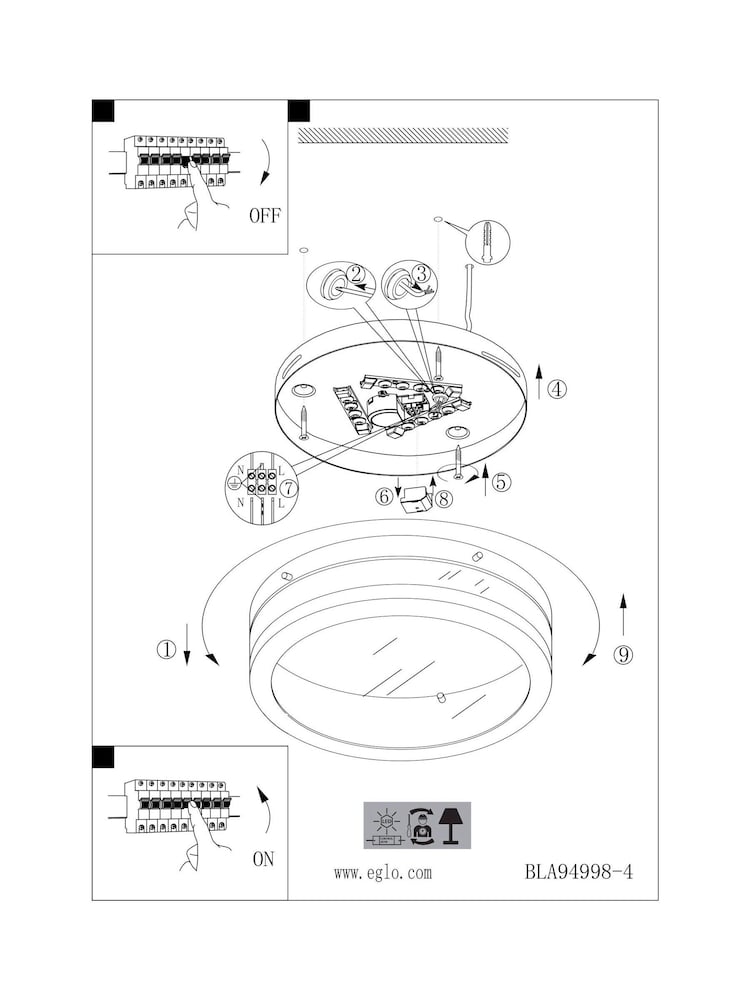 OFF

②
③
④
⑤
⑥
⑦
⑧
N
L
N
L
①
⑨

ON

LED

www.eglo.com

BLA94998-4