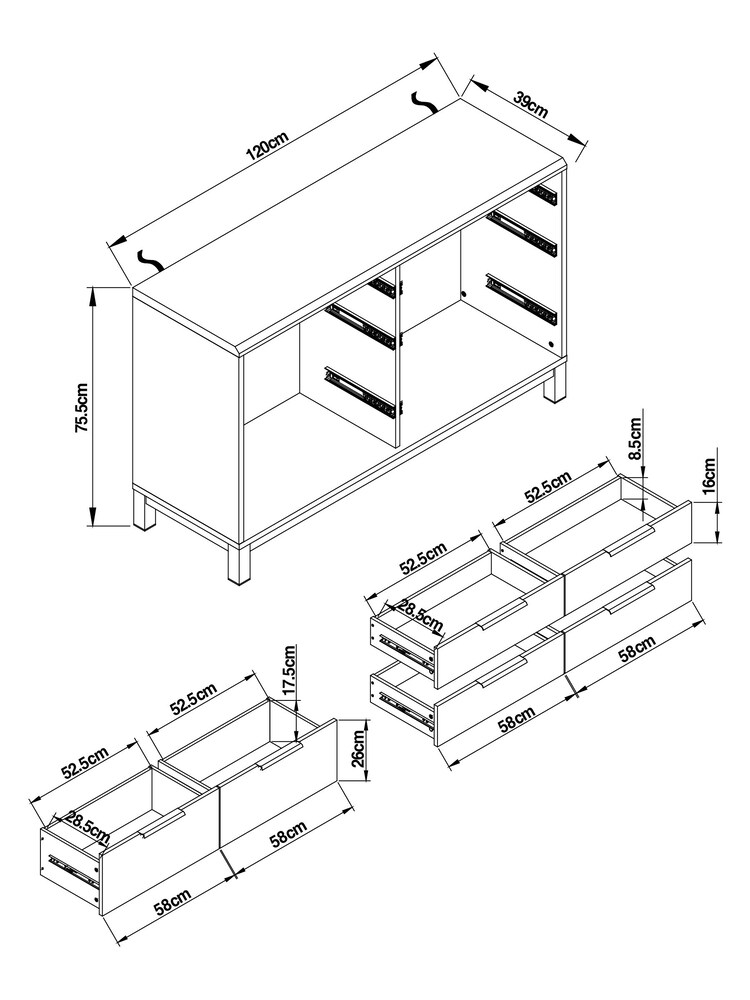 120cm
39cm
75.5cm
8.5cm
16cm
52.5cm
52.5cm
28.5cm
58cm
58cm
17.5cm
52.5cm
26cm
52.5cm
28.5cm
58cm
58cm