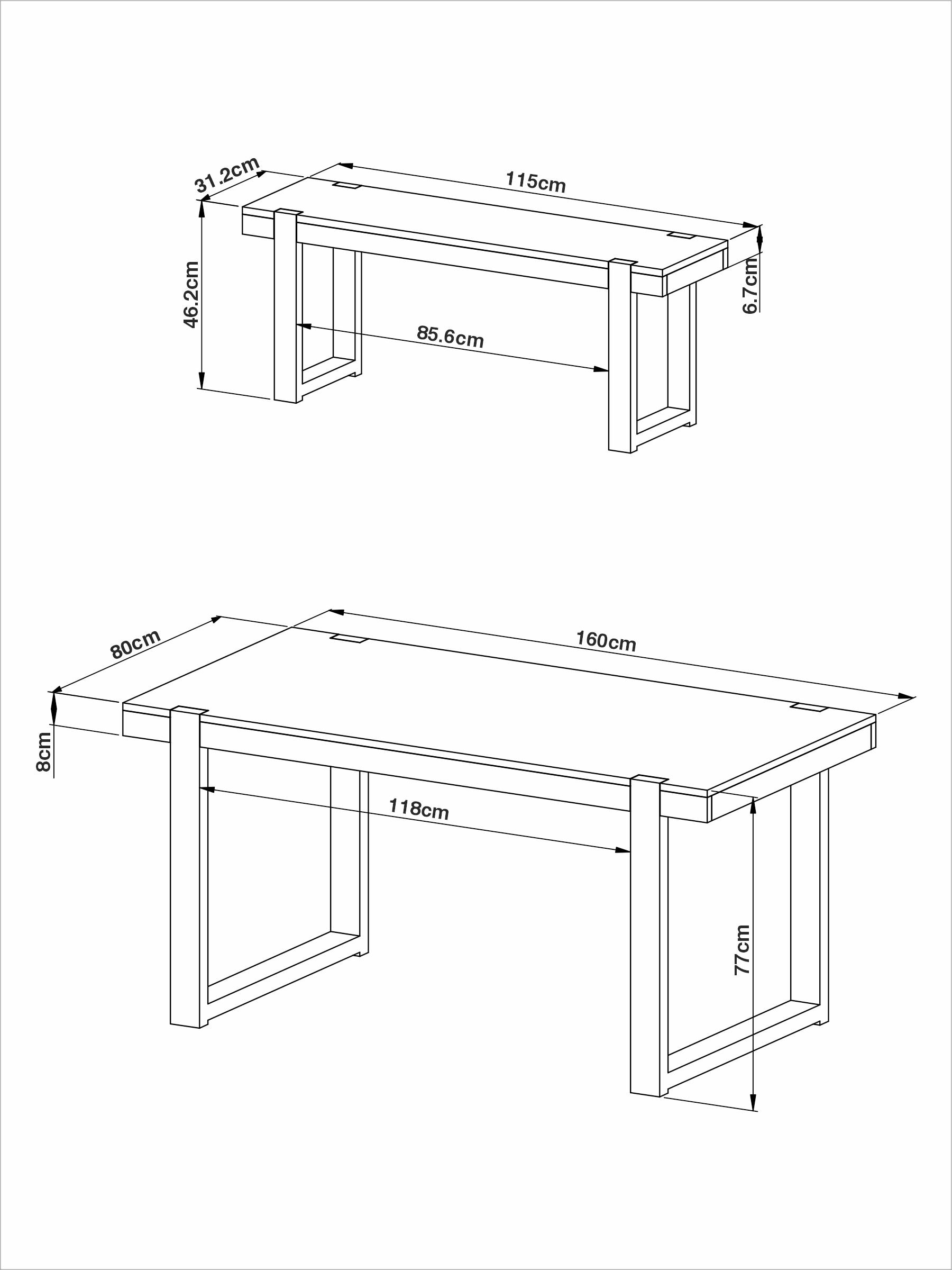 31.2cm
115cm
46.2cm
6.7cm
85.6cm

80cm
160cm
8cm
118cm
77cm