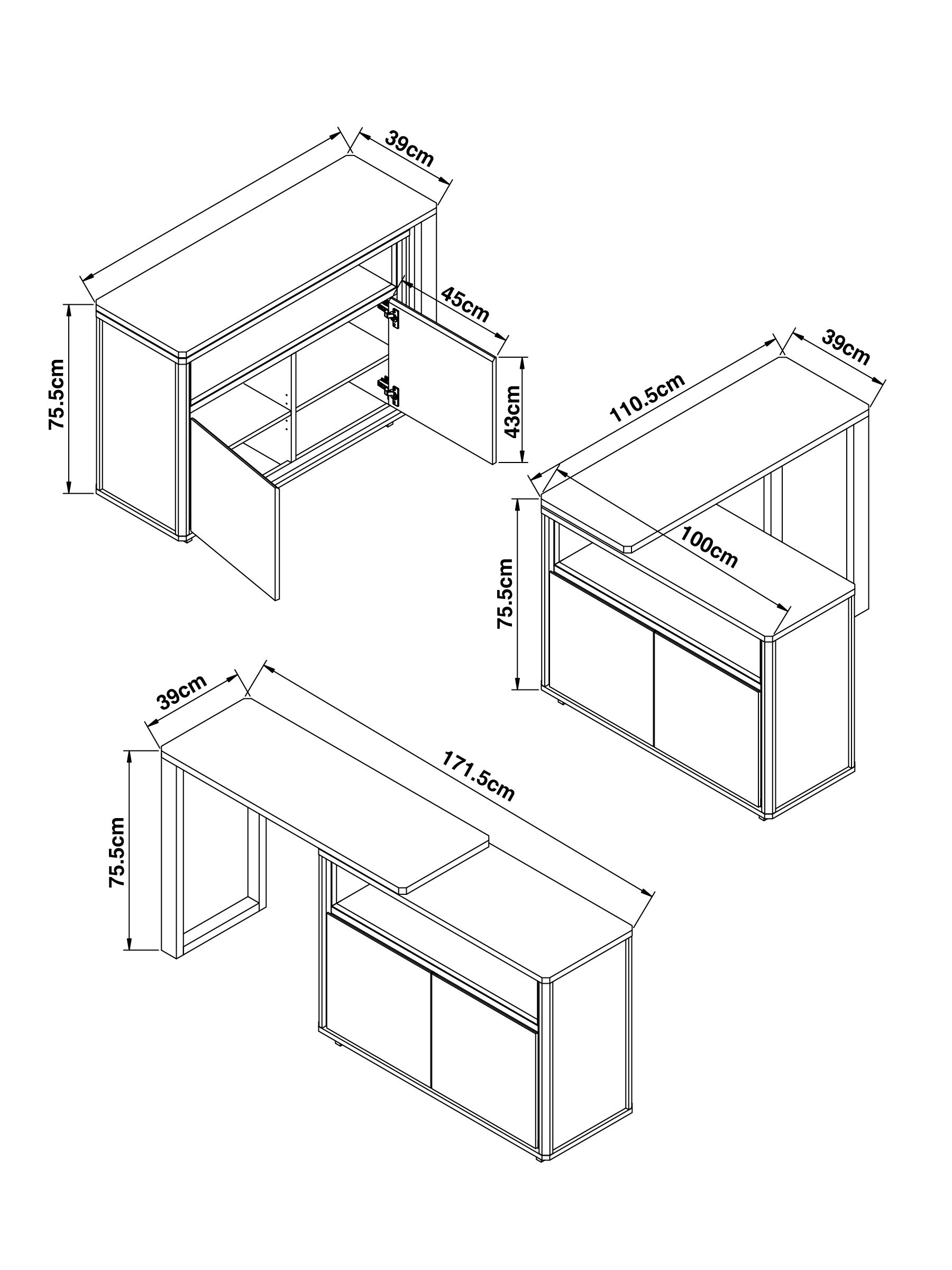 39cm
45cm
75.5cm
43cm
39cm
110.5cm
100cm
75.5cm
39cm
171.5cm
75.5cm