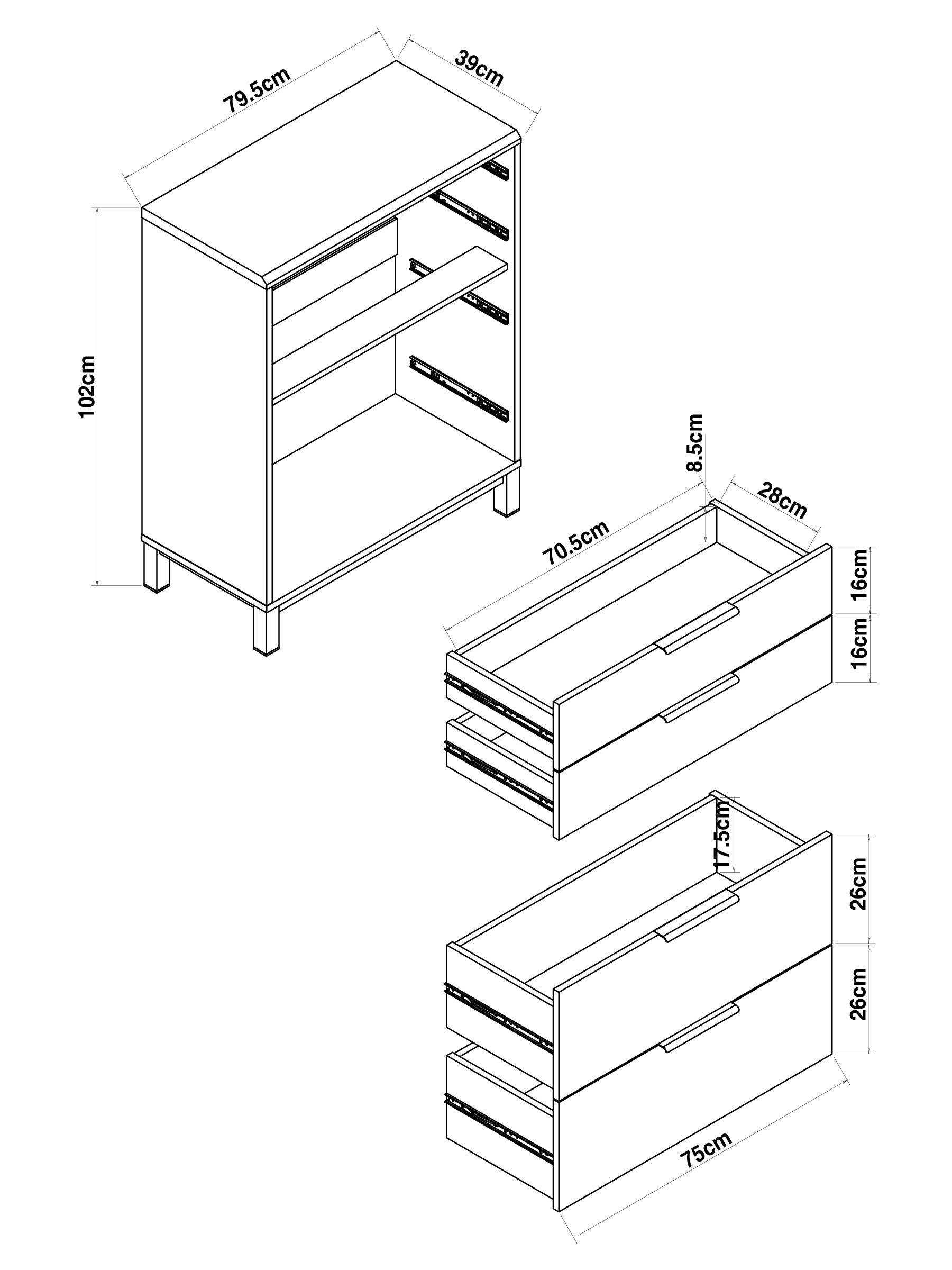 79.5cm
39cm
102cm
8.5cm
28cm
70.5cm
16cm
16cm
17.5cm
26cm
26cm
75cm