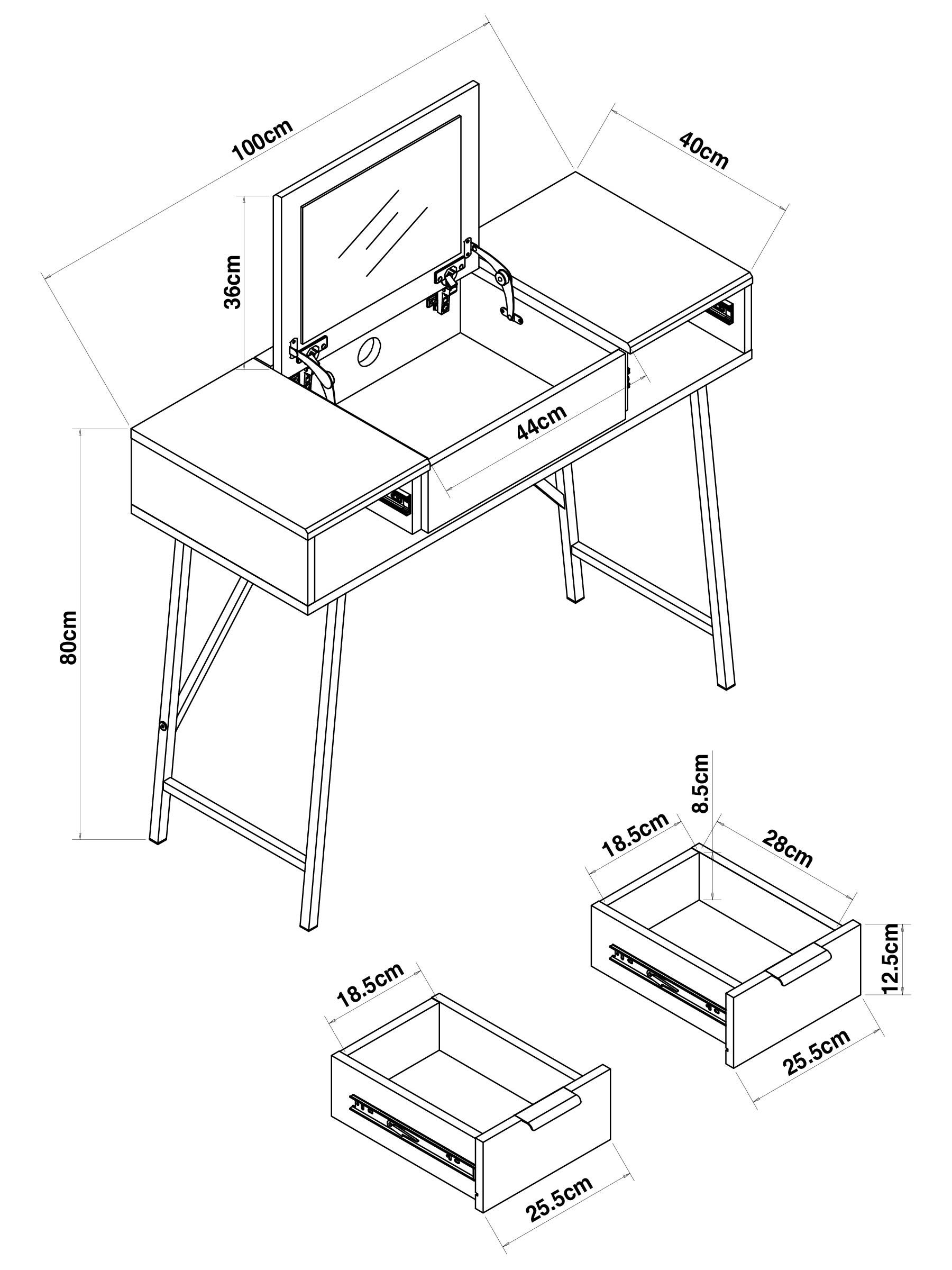 100cm
40cm
36cm
44cm
80cm
8.5cm
18.5cm
28cm
12.5cm
25.5cm
18.5cm
25.5cm