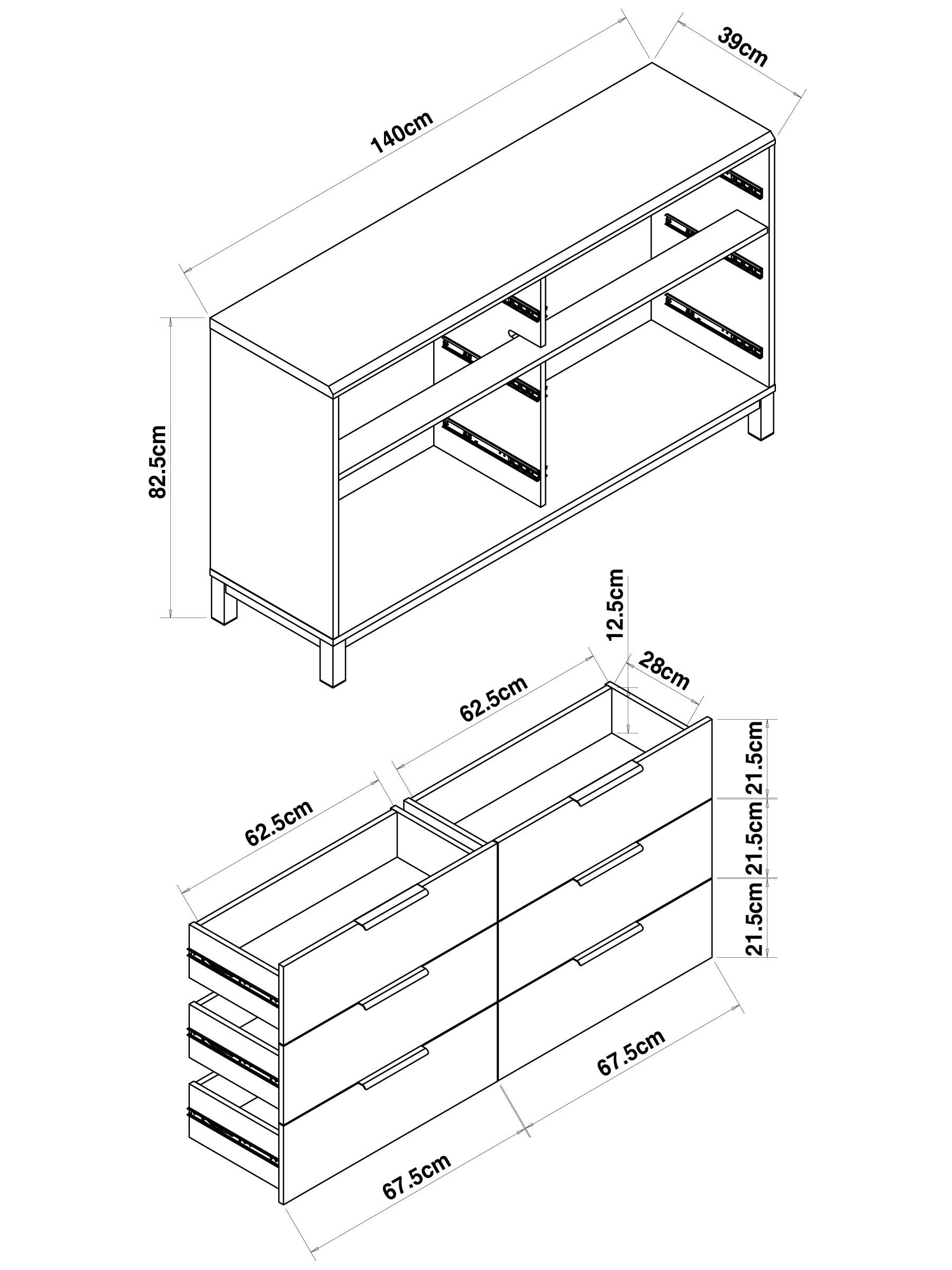 140cm
39cm
82.5cm
12.5cm
28cm
62.5cm
62.5cm
21.5cm
21.5cm
21.5cm
67.5cm
67.5cm