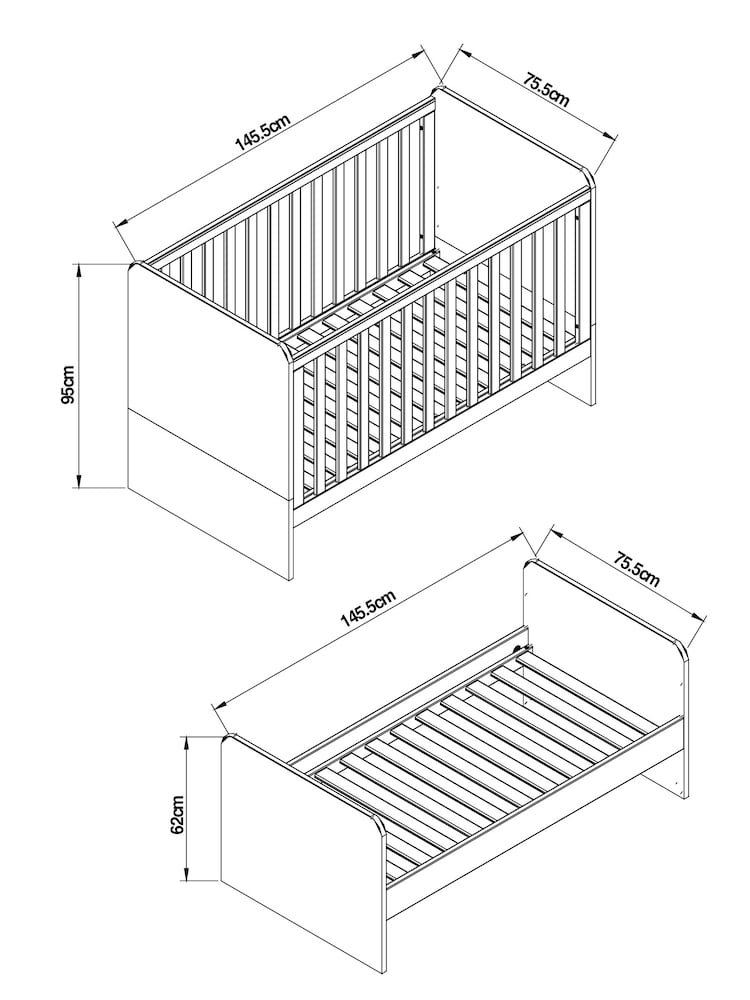 145.5cm
75.5cm
95cm
145.5cm
75.5cm
62cm