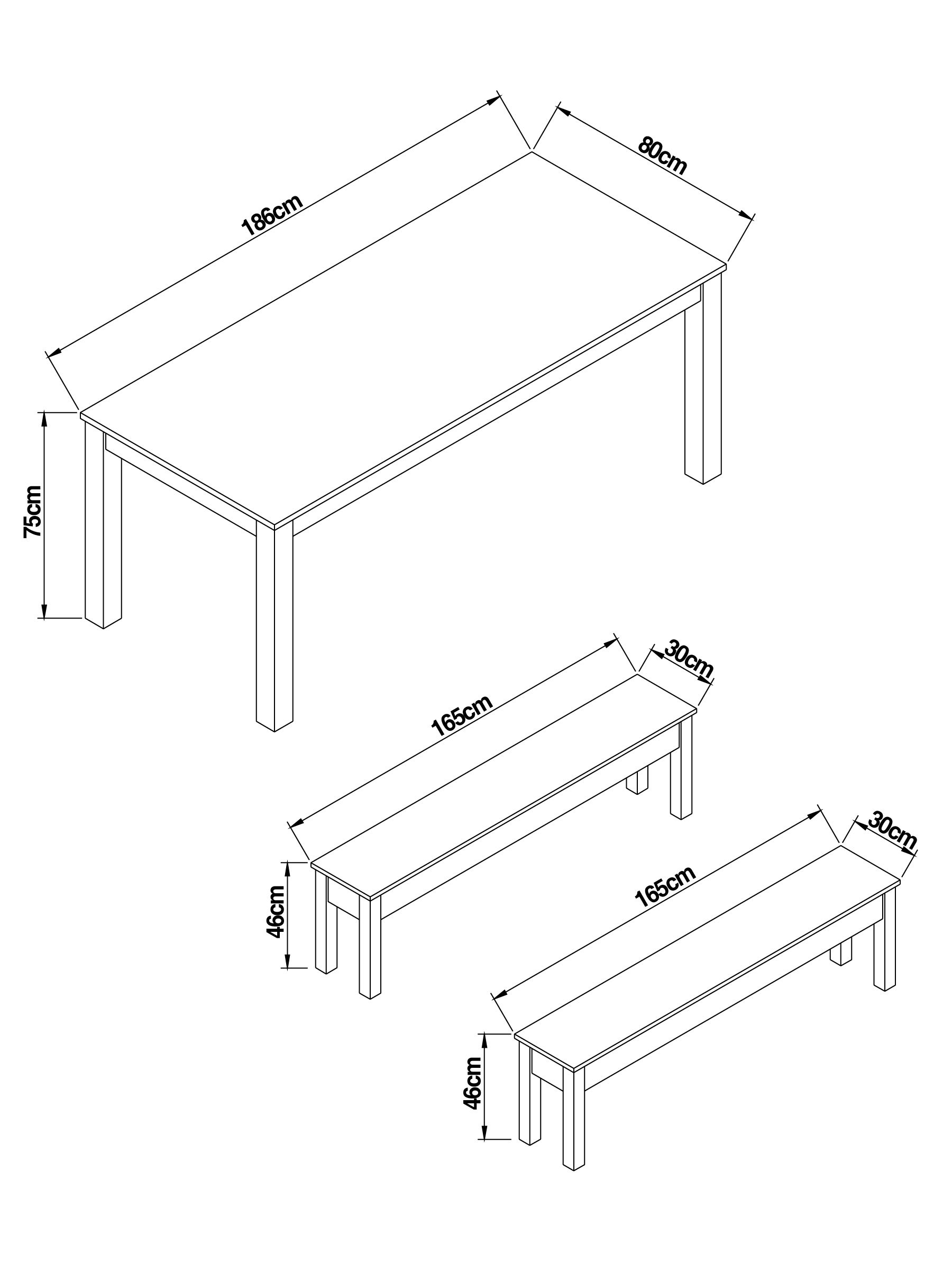 186cm

80cm

75cm

165cm

30cm

46cm

165cm

30cm

46cm