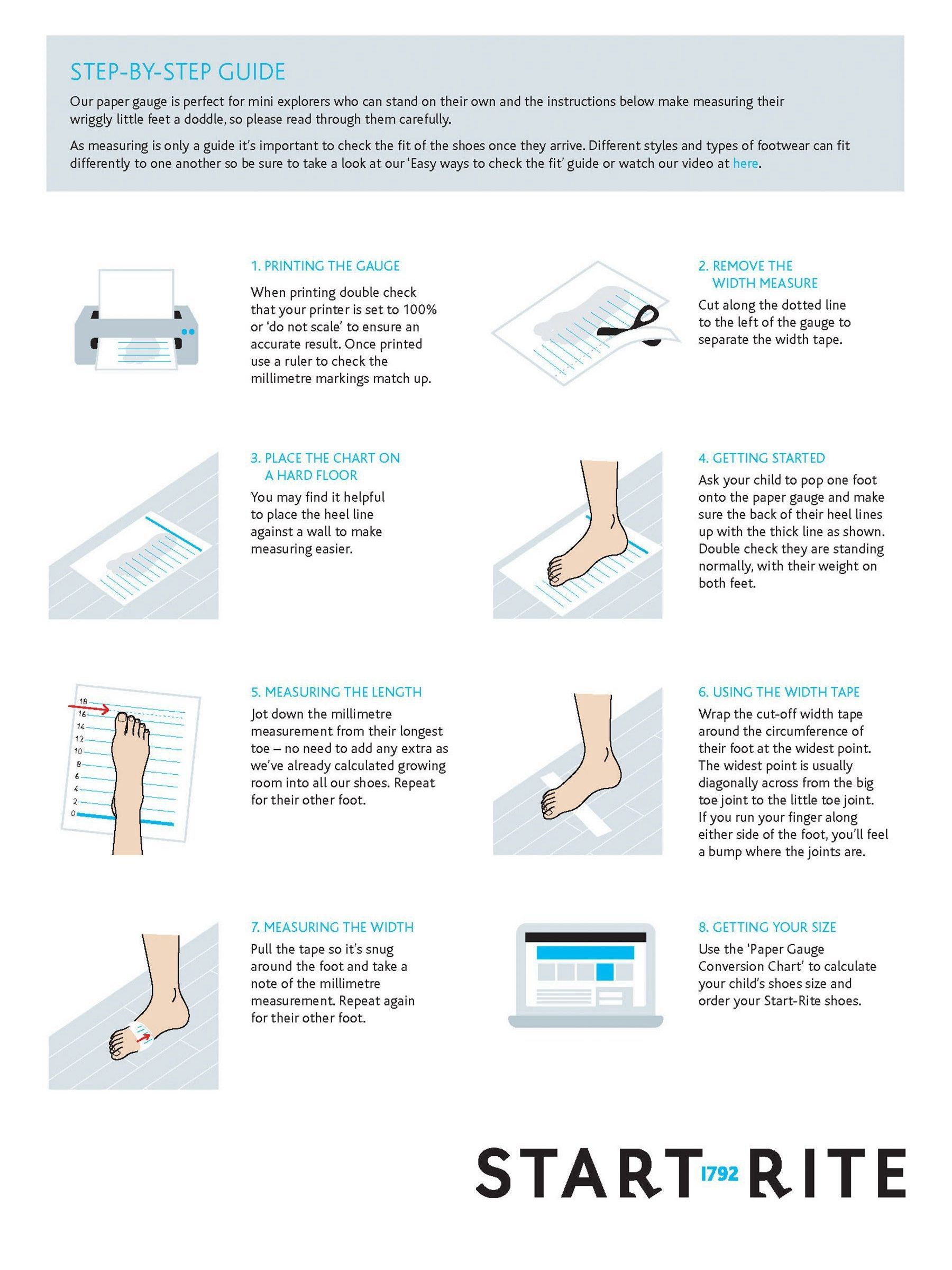 STEP-BY-STEP GUIDE

Our paper gauge is perfect for mini explorers who can stand on their own and the instructions below make measuring their wriggly little feet a doddle, so please read through them carefully.

As measuring is only a guide it's important to check the fit of the shoes once they arrive. Different styles and types of footwear can fit differently to one another so be sure to take a look at our 'Easy ways to check the fit' guide or watch our video at here.

1. PRINTING THE GAUGE

When printing double check that your printer is set to 100% or 'do not scale' to ensure an accurate result. Once printed use a ruler to check the millimetre markings match up.

2. REMOVE THE WIDTH MEASURE

Cut along the dotted line to the left of the gauge to separate the width tape.

3. PLACE THE CHART ON A HARD FLOOR

You may find it helpful to place the heel line against a wall to make measuring easier.

4. GETTING STARTED

Ask your child to pop one foot onto the paper gauge and make sure the back of their heel lines up with the thick line as shown. Double check they are standing normally, with their weight on both feet.

18
16
14
12
10
8
6
4
2
0

5. MEASURING THE LENGTH

Jot down the millimetre measurement from their longest toe – no need to add any extra as we've already calculated growing room into all our shoes. Repeat for their other foot.

6. USING THE WIDTH TAPE

Wrap the cut-off width tape around the circumference of their foot at the widest point. The widest point is usually diagonally across from the big toe joint to the little toe joint. If you run your finger along either side of the foot, you'll feel a bump where the joints are.

7. MEASURING THE WIDTH

Pull the tape so it's snug around the foot and take a note of the millimetre measurement. Repeat again for their other foot.

8. GETTING YOUR SIZE

Use the 'Paper Gauge Conversion Chart' to calculate your child's shoes size and order your Start-Rite shoes.

START 1792 RITE