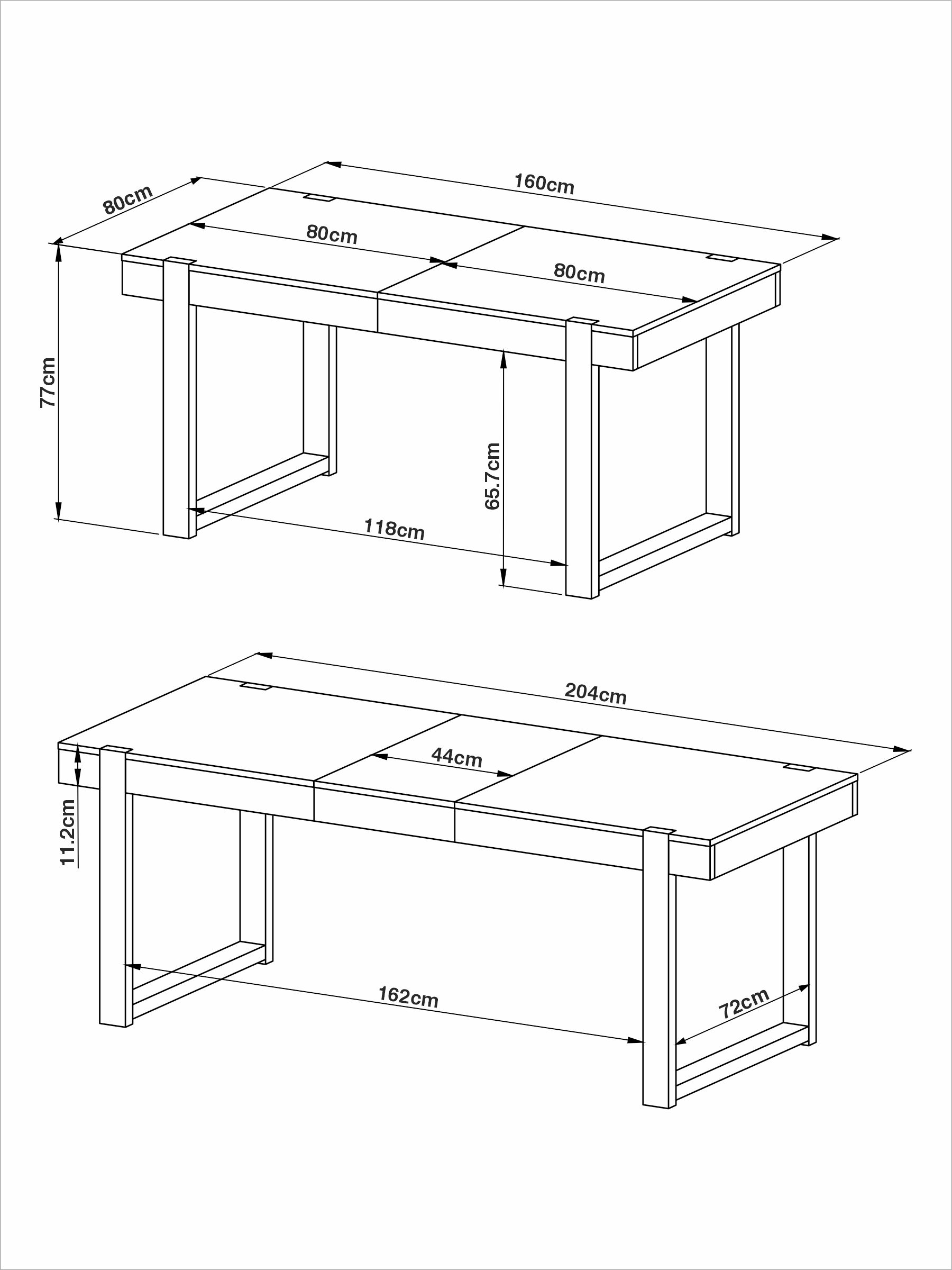 160cm
80cm
80cm
80cm
77cm
65.7cm
118cm
204cm
44cm
11.2cm
162cm
72cm