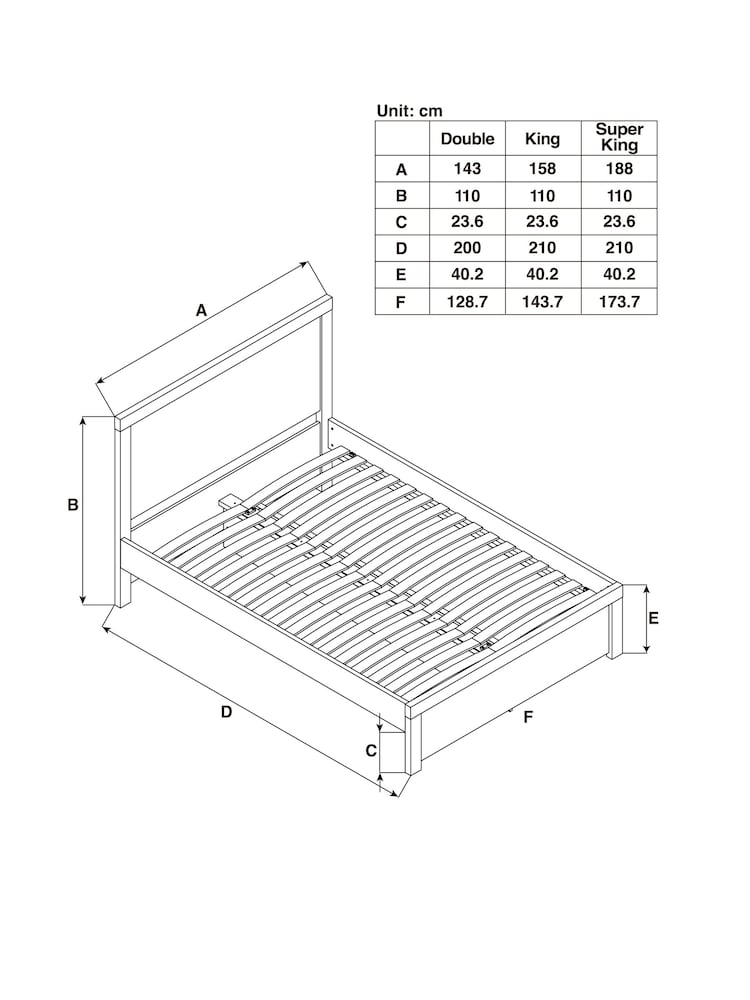 Unit: cm

| | Double | King | Super King |
|---|---|---|---|
| A | 143 | 158 | 188 |
| B | 110 | 110 | 110 |
| C | 23.6 | 23.6 | 23.6 |
| D | 200 | 210 | 210 |
| E | 40.2 | 40.2 | 40.2 |
| F | 128.7 | 143.7 | 173.7 |

A

B

E

D

F

C