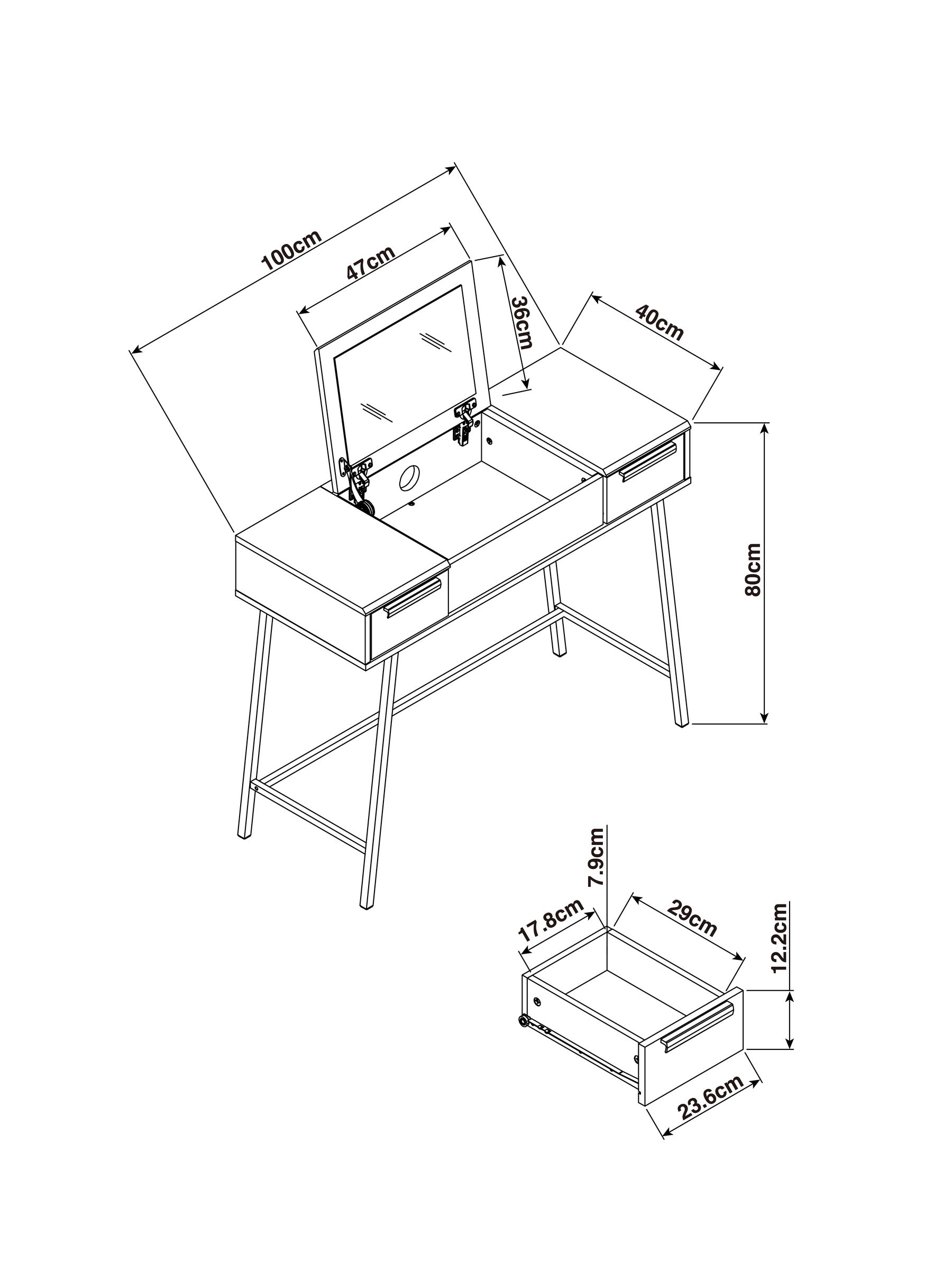 100cm
47cm
36cm
40cm
80cm
7.9cm
17.8cm
29cm
12.2cm
23.6cm