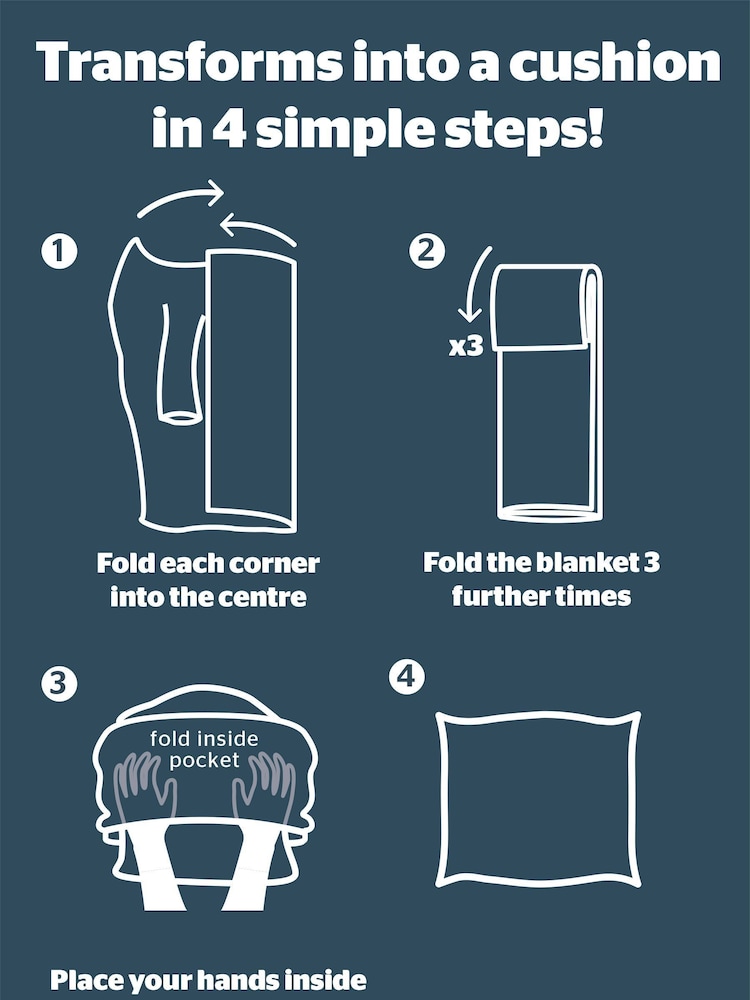 Transforms into a cushion in 4 simple steps!

1

Fold each corner into the centre

2

x3

Fold the blanket 3 further times

3

fold inside pocket

Place your hands inside

4