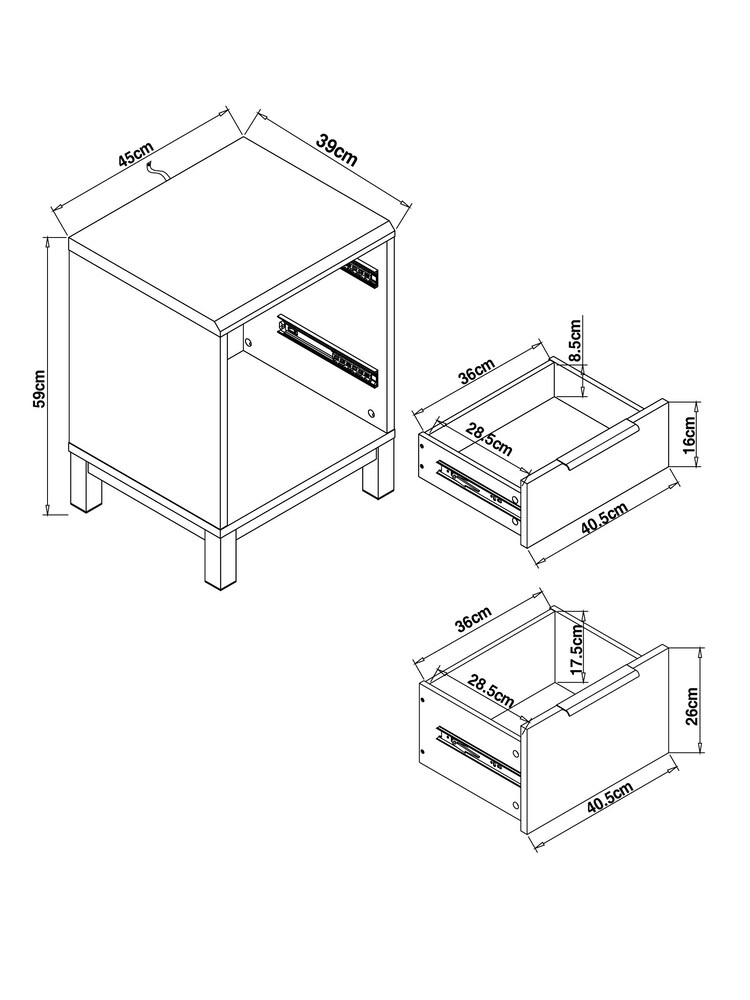 45cm
39cm
59cm
36cm
8.5cm
28.5cm
16cm
40.5cm
36cm
17.5cm
28.5cm
26cm
40.5cm