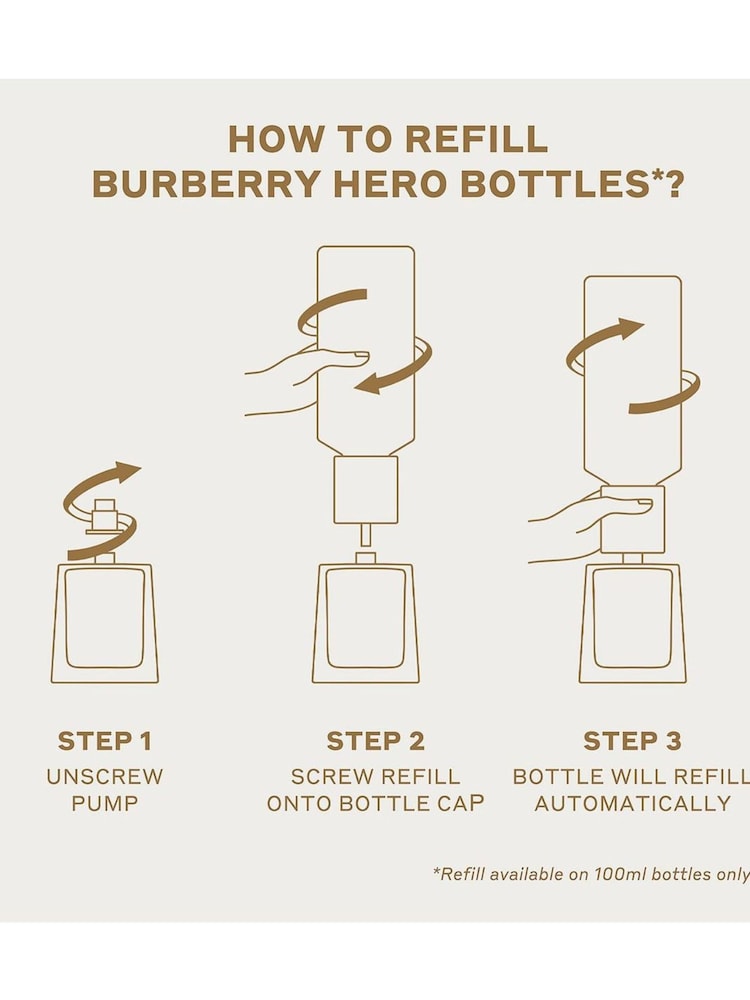 HOW TO REFILL
BURBERRY HERO BOTTLES*?

STEP 1
UNSCREW PUMP

STEP 2
SCREW REFILL ONTO BOTTLE CAP

STEP 3
BOTTLE WILL REFILL AUTOMATICALLY

*Refill available on 100ml bottles only