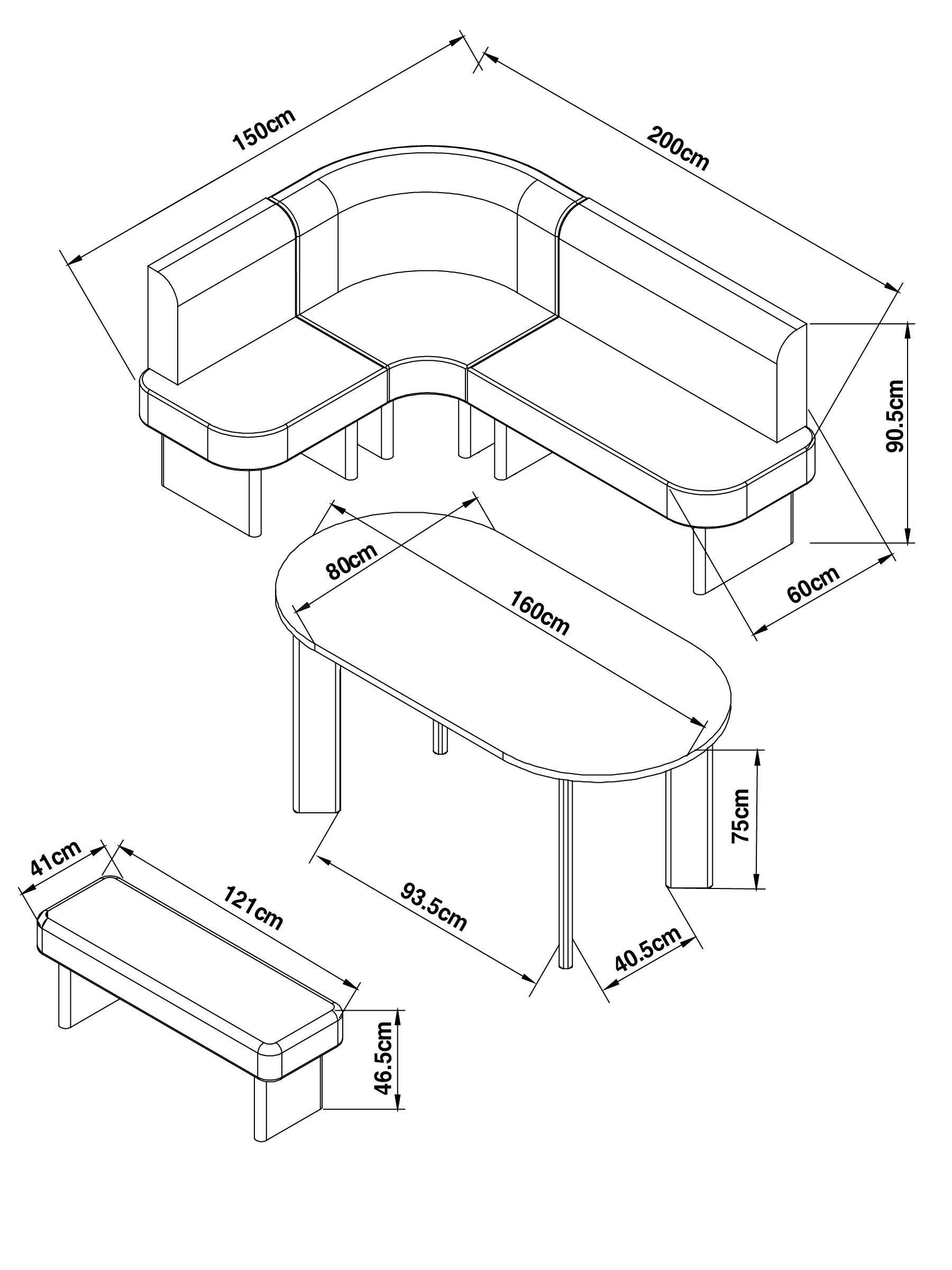 150cm
200cm
90.5cm
60cm
80cm
160cm
75cm
93.5cm
40.5cm
41cm
121cm
46.5cm