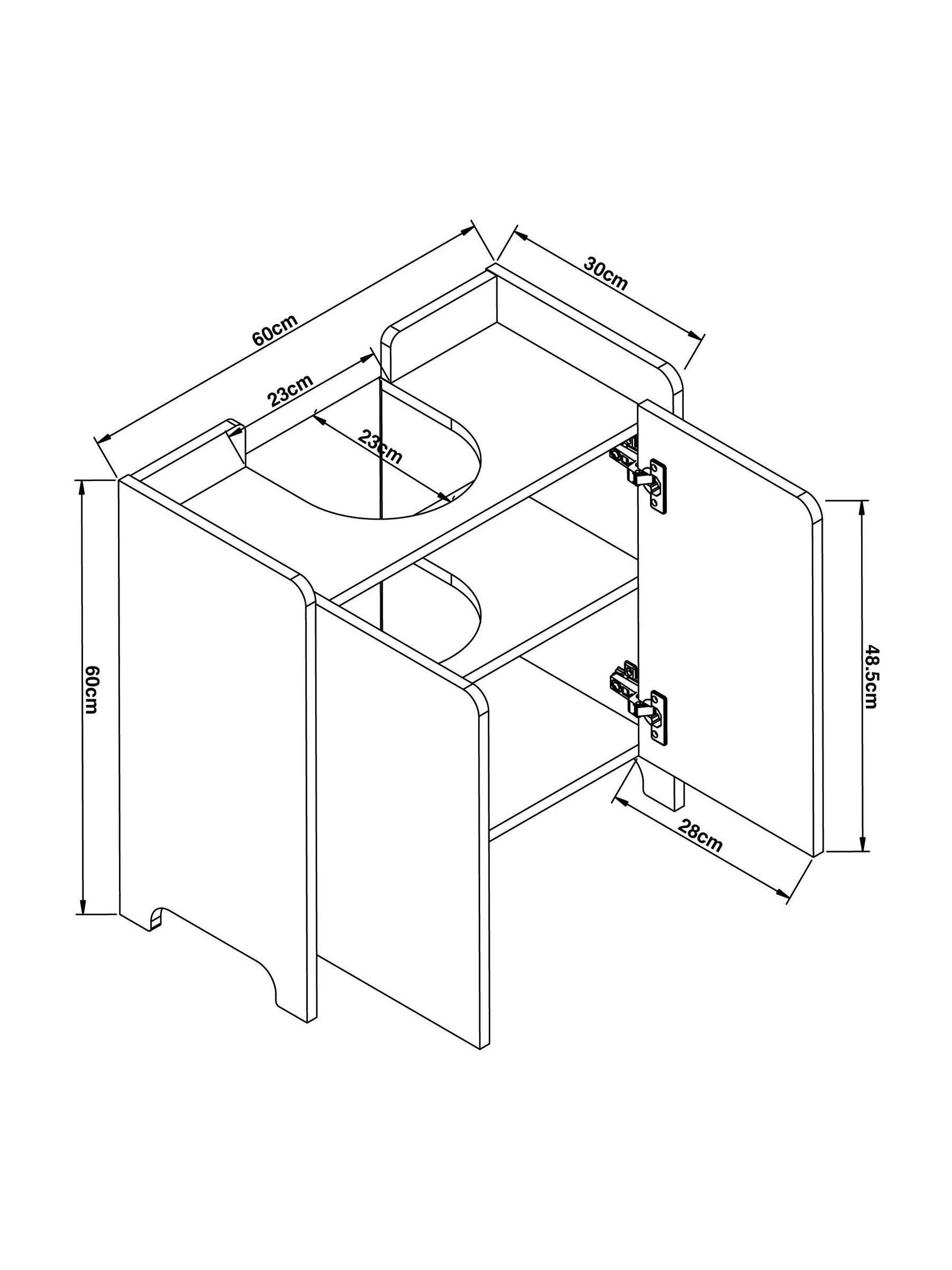 60cm

30cm

23cm

23cm

60cm

48.5cm

28cm