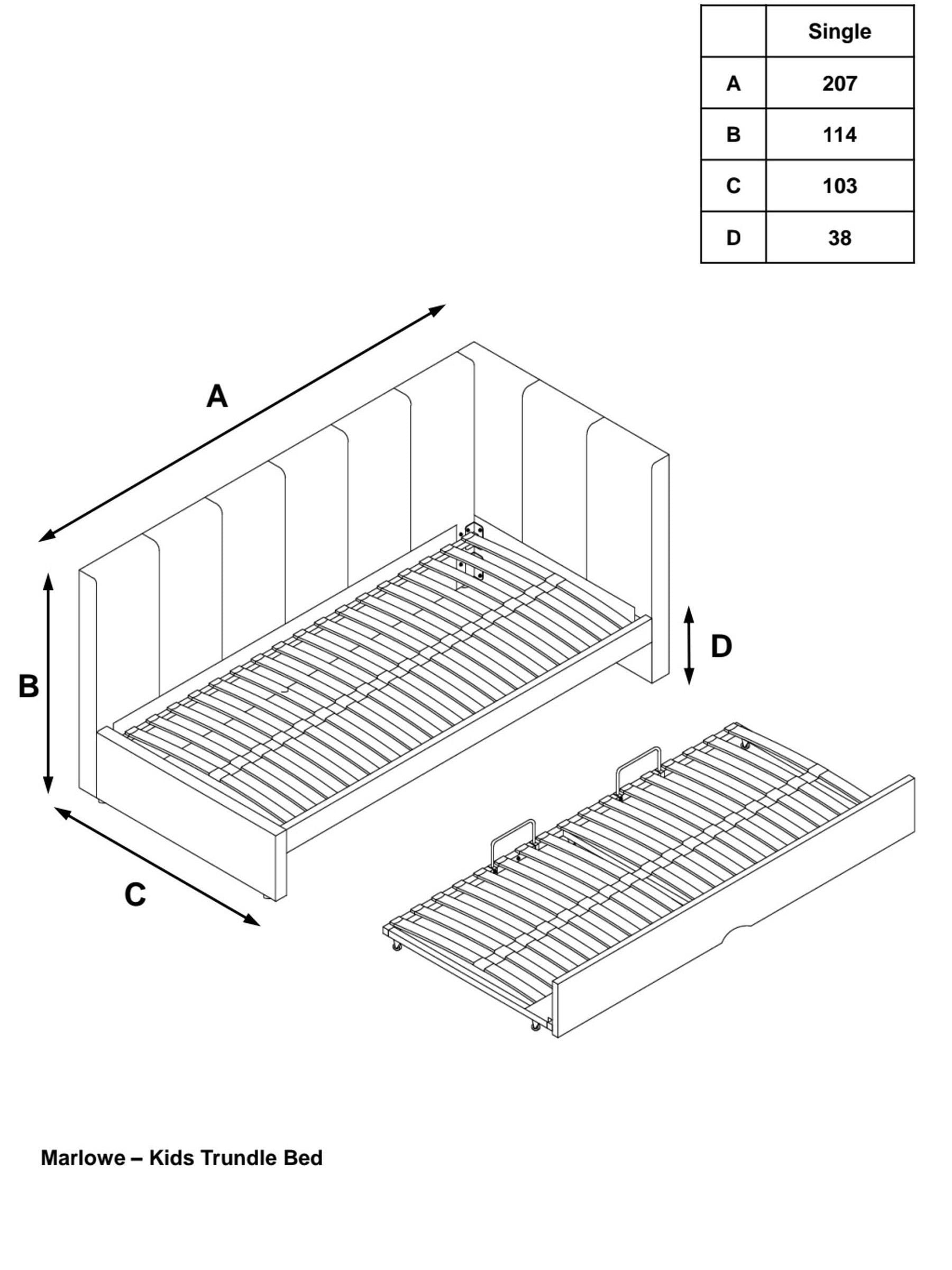 | | Single |
|---|---|
| A | 207 |
| B | 114 |
| C | 103 |
| D | 38 |

A

B

D

C

Marlowe – Kids Trundle Bed