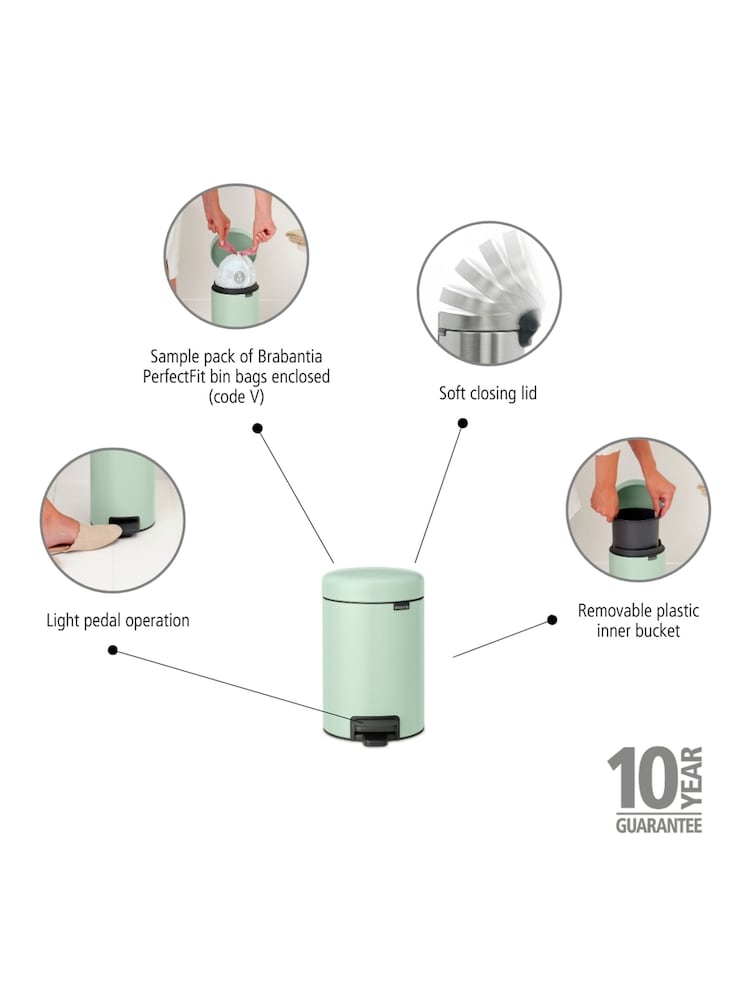 Sample pack of Brabantia PerfectFit bin bags enclosed (code V)

Soft closing lid

Light pedal operation

Removable plastic inner bucket

10 YEAR GUARANTEE