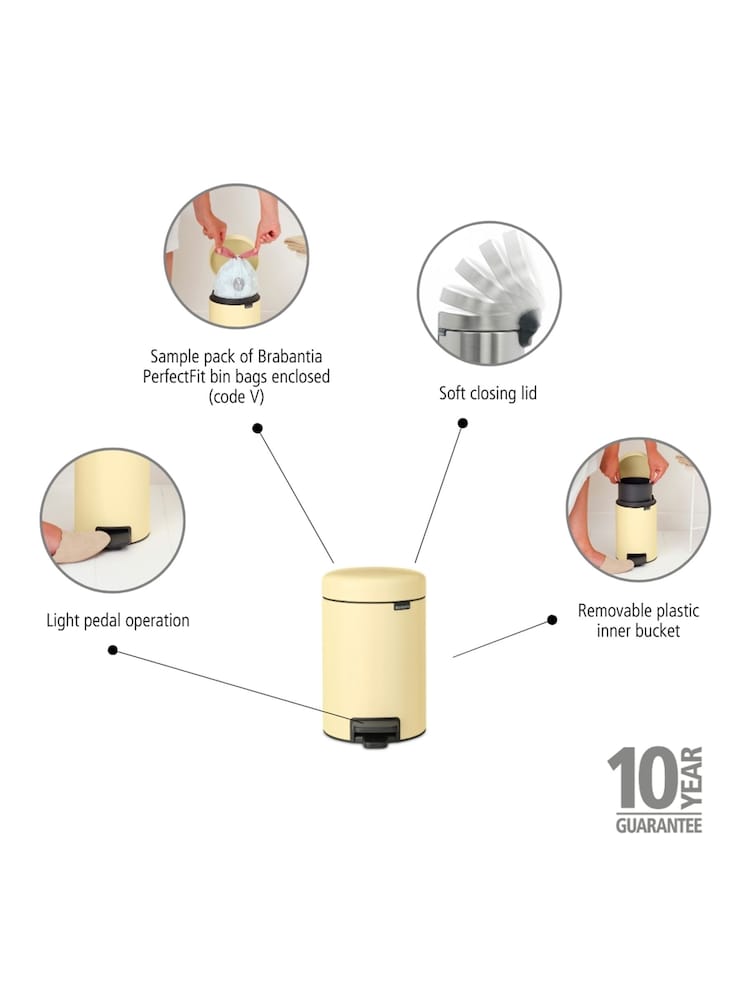 Sample pack of Brabantia PerfectFit bin bags enclosed (code V)

Soft closing lid

Light pedal operation

Removable plastic inner bucket

10 YEAR GUARANTEE