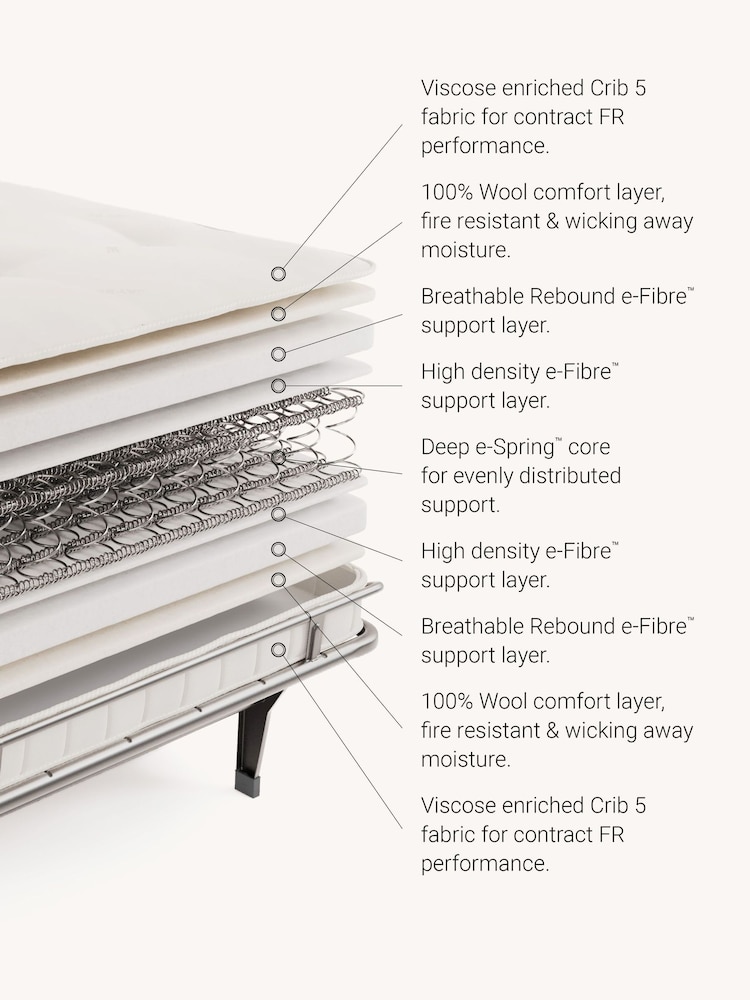 Viscose enriched Crib 5 fabric for contract FR performance.

100% Wool comfort layer, fire resistant & wicking away moisture.

Breathable Rebound e-Fibre™ support layer.

High density e-Fibre™ support layer.

Deep e-Spring™ core for evenly distributed support.

High density e-Fibre™ support layer.

Breathable Rebound e-Fibre™ support layer.

100% Wool comfort layer, fire resistant & wicking away moisture.

Viscose enriched Crib 5 fabric for contract FR performance.