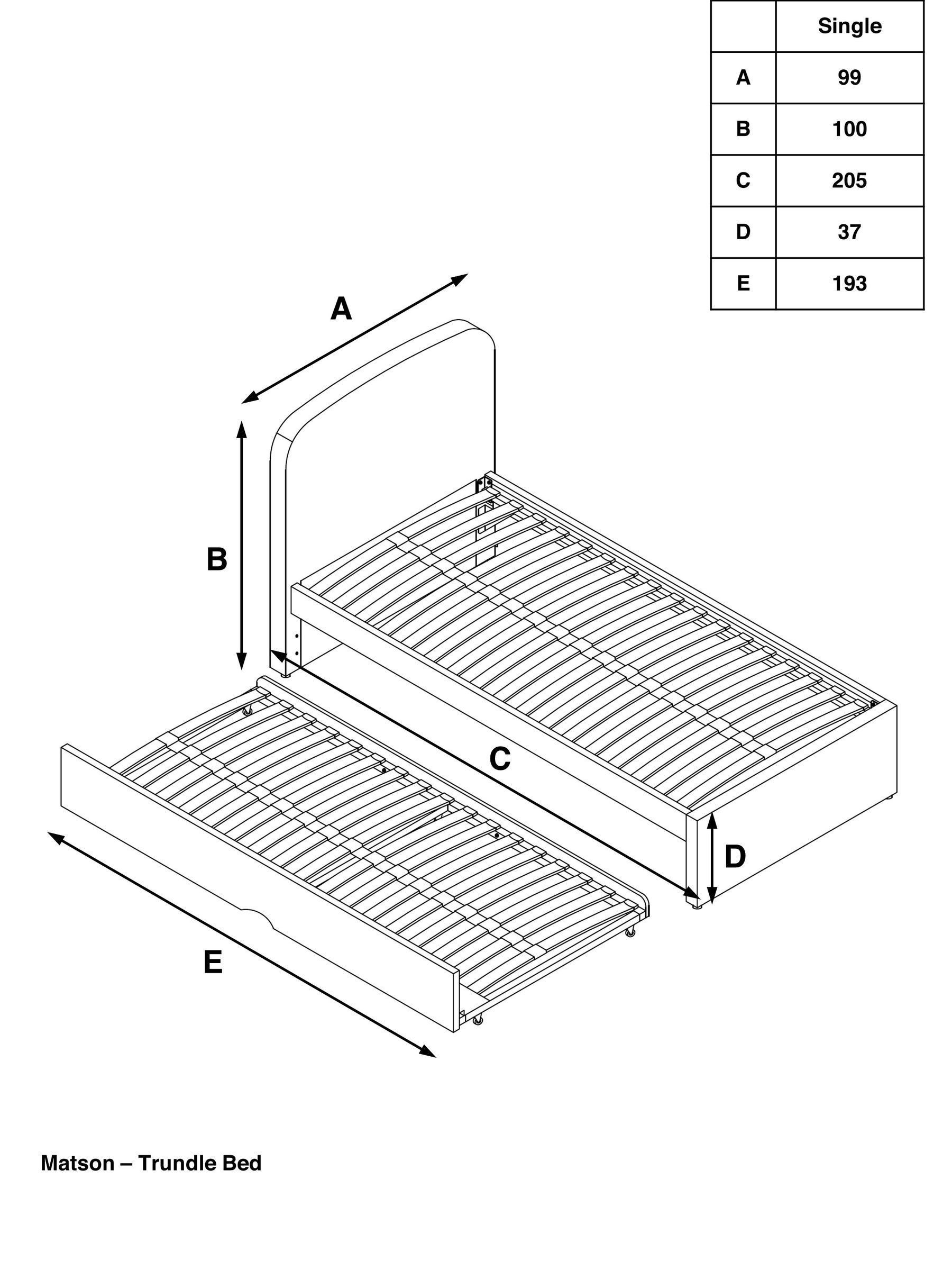 | | Single |
|---|---|
| A | 99 |
| B | 100 |
| C | 205 |
| D | 37 |
| E | 193 |

A

B

C

D

E

Matson – Trundle Bed