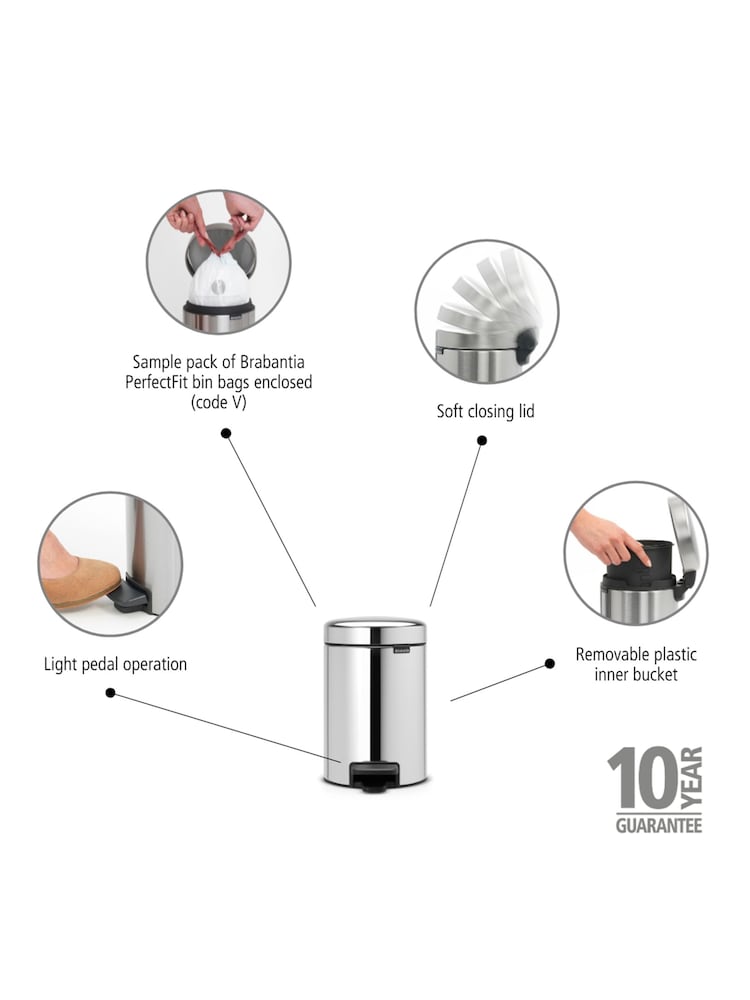 Sample pack of Brabantia PerfectFit bin bags enclosed (code V)

Soft closing lid

Light pedal operation

Removable plastic inner bucket

10 YEAR GUARANTEE